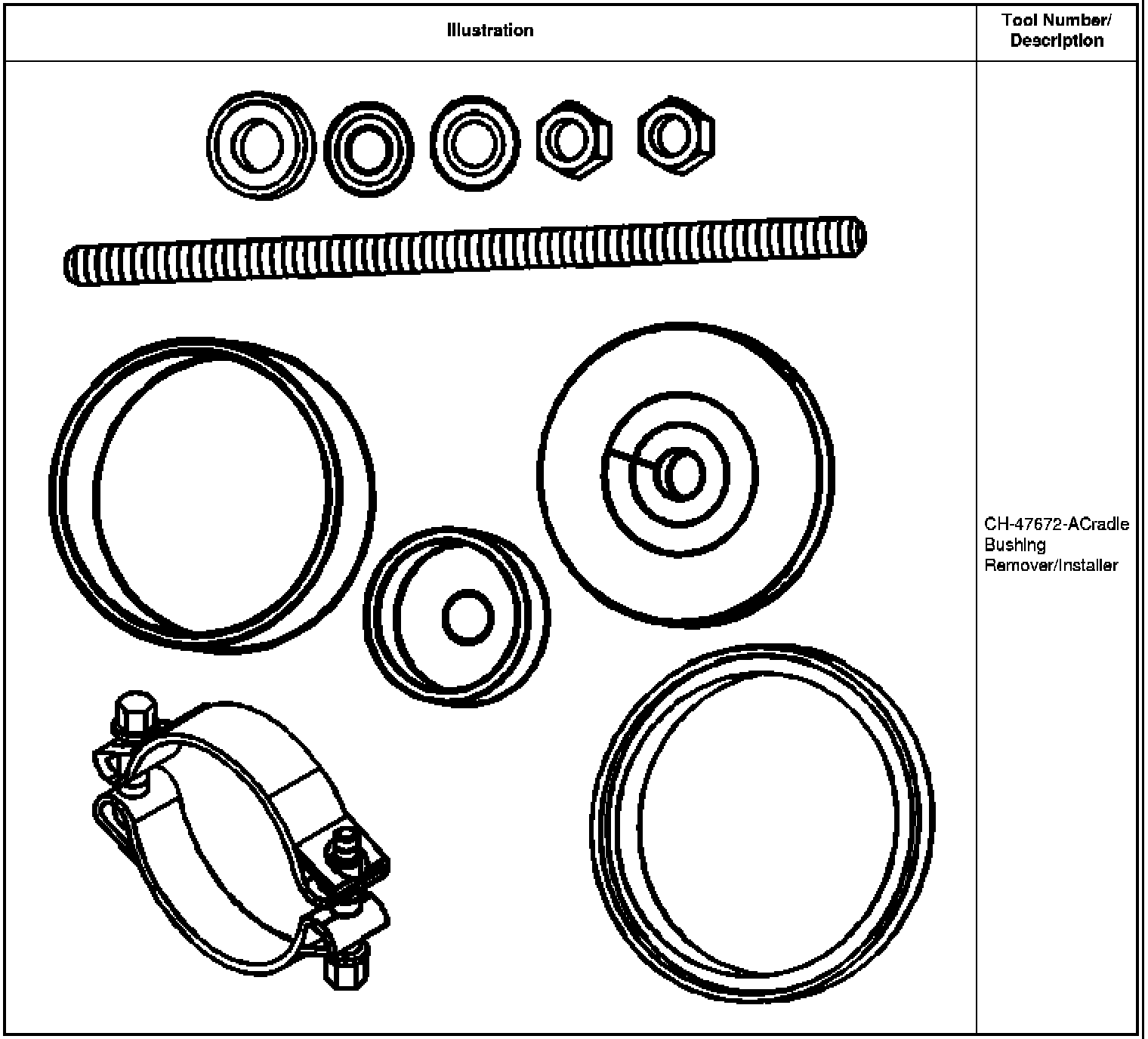 | Illustration | Tool Number/ Description |
|---|---|
| | CH-47672-ACradle Bushing Remover/Installer |