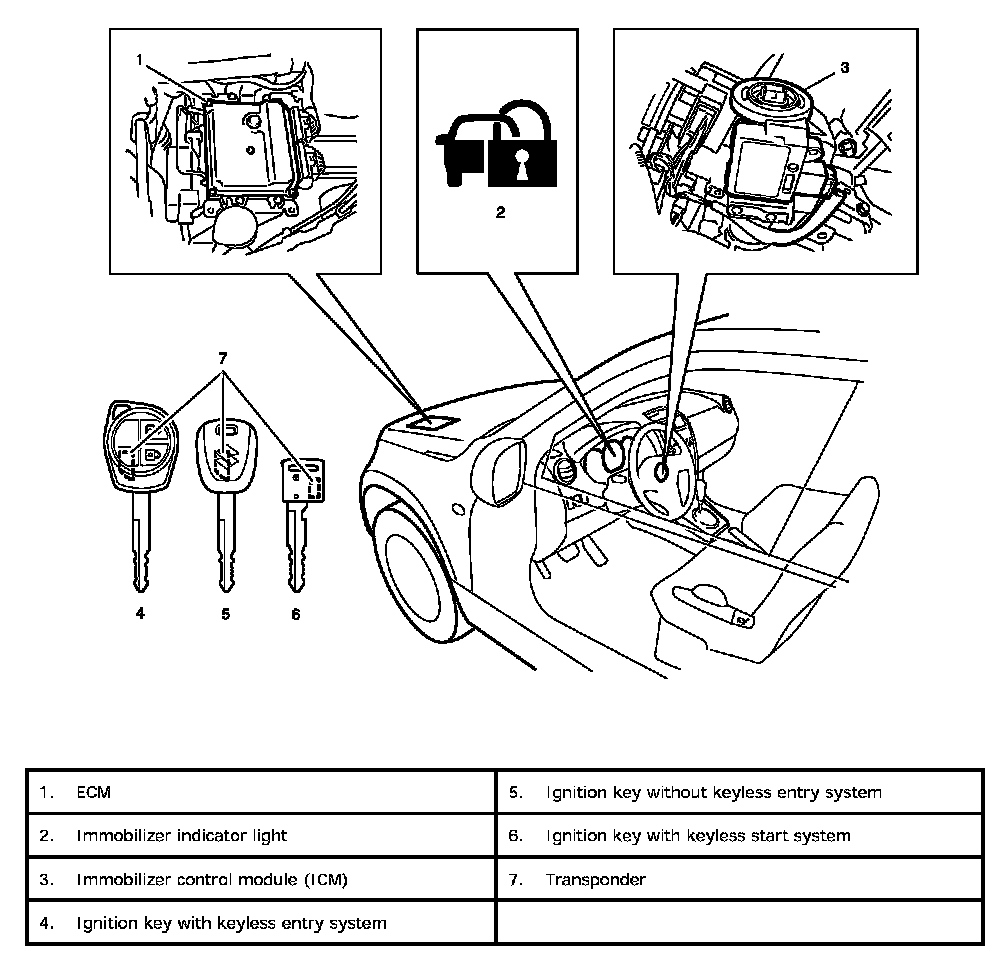 1

2

3

7

4 5 6

| 1. ECM | 5. Ignition key without keyless entry system |
|---|---|
| 2. Immobilizer indicator light | 6. Ignition key with keyless start system |
| 3. Immobilizer control module (ICM) | 7. Transponder |
| 4. Ignition key with keyless entry system | |