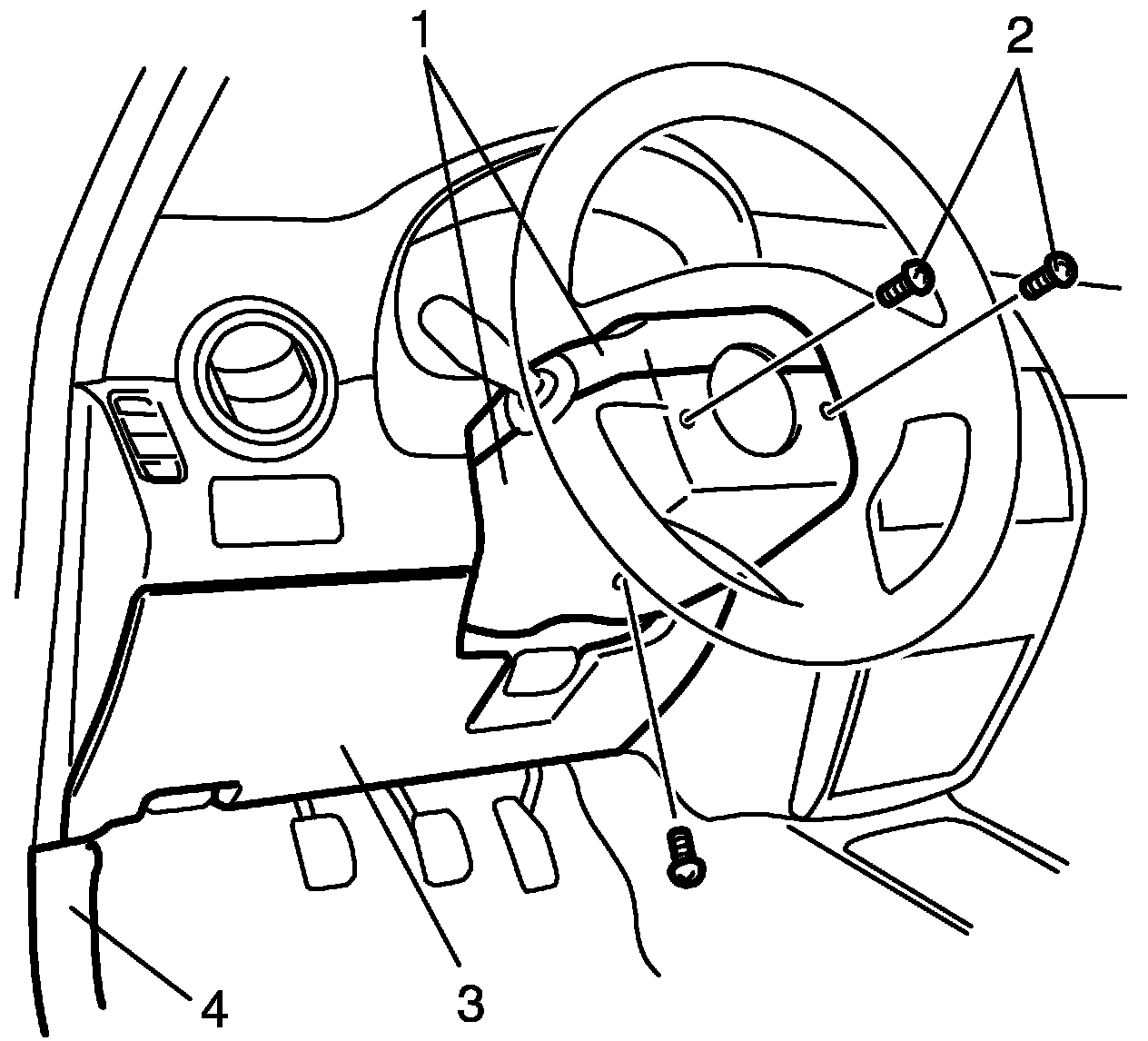 1
2
4
3