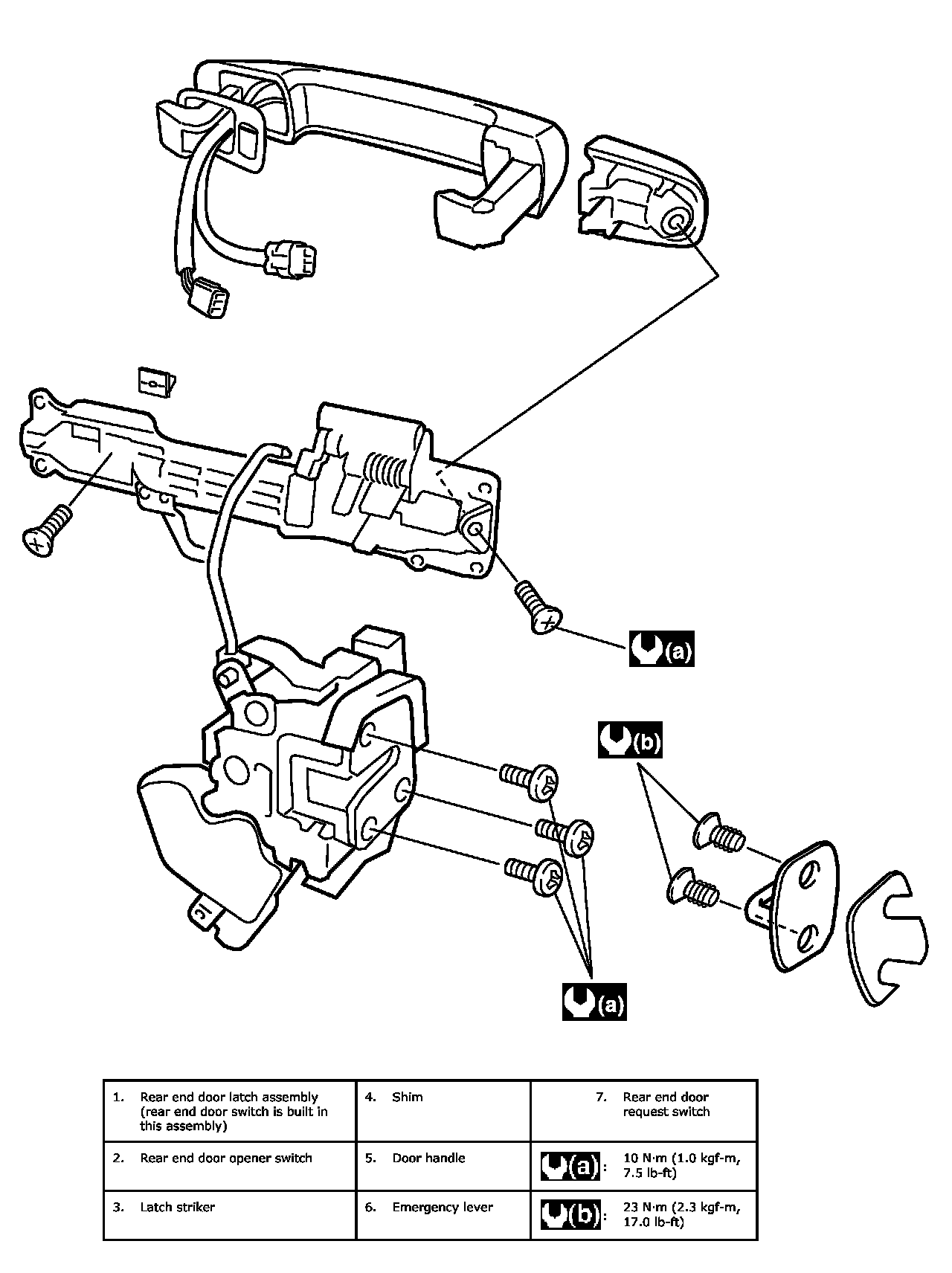 (a)

(b)

(a)

| 1. Rear end door latch assembly (rear end door switch is built in this assembly) | 4. Shim | 7. Rear end door request switch |
|---|---|---|
| 2. Rear end door opener switch | 5. Door handle | (a): 10 N·m (1.0 kgf-m, 7.5 lb-ft) |
| 3. Latch striker | 6. Emergency lever | (b): 23 N·m (2.3 kgf-m, 17.0 lb-ft) |