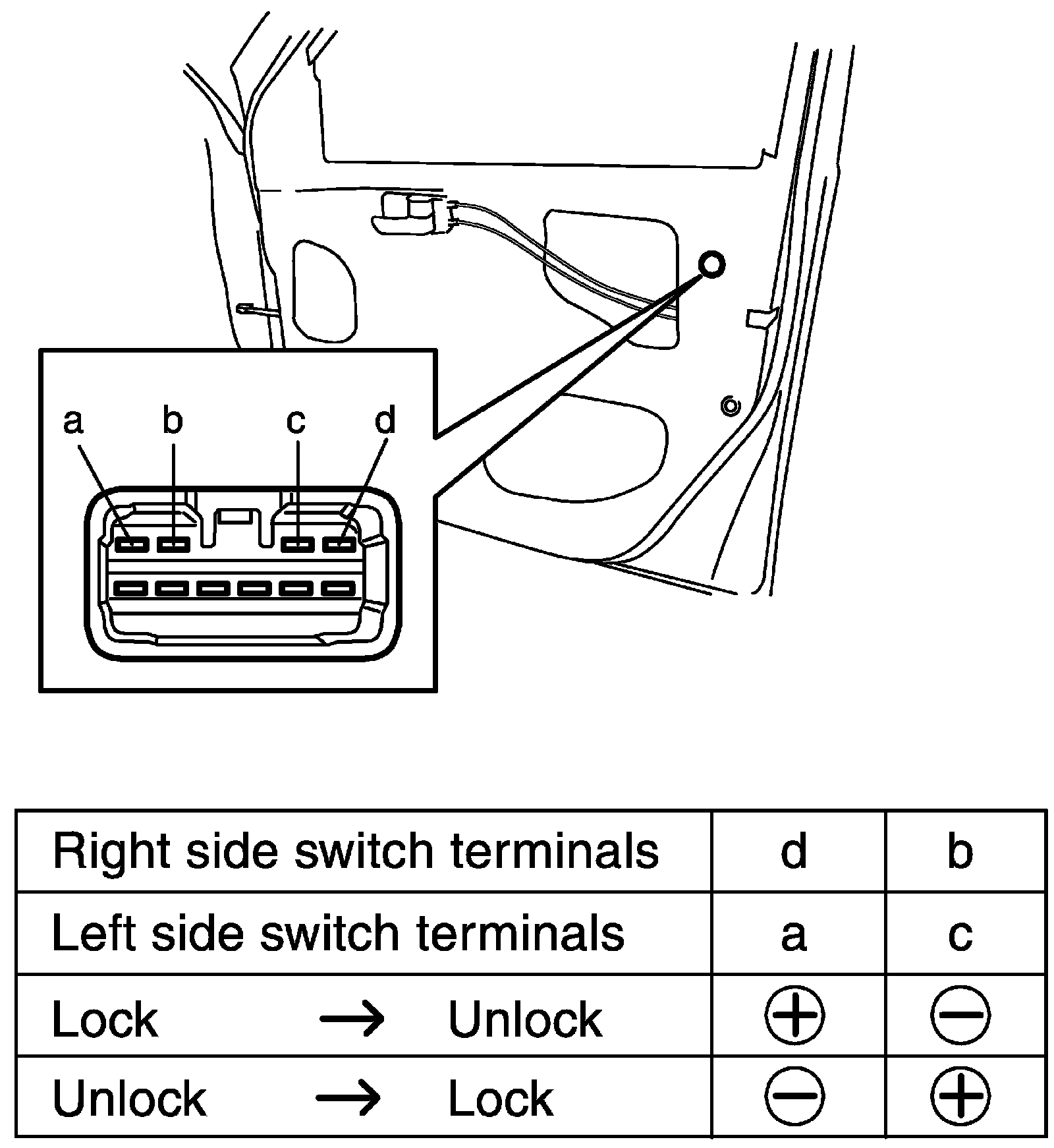 a b c d

| Right side switch terminals | d | b |
|---|---|---|
| Left side switch terminals | a | c |
| Lock → Unlock | ⊕ | ⊖ |
| Unlock → Lock | ⊖ | ⊕ |