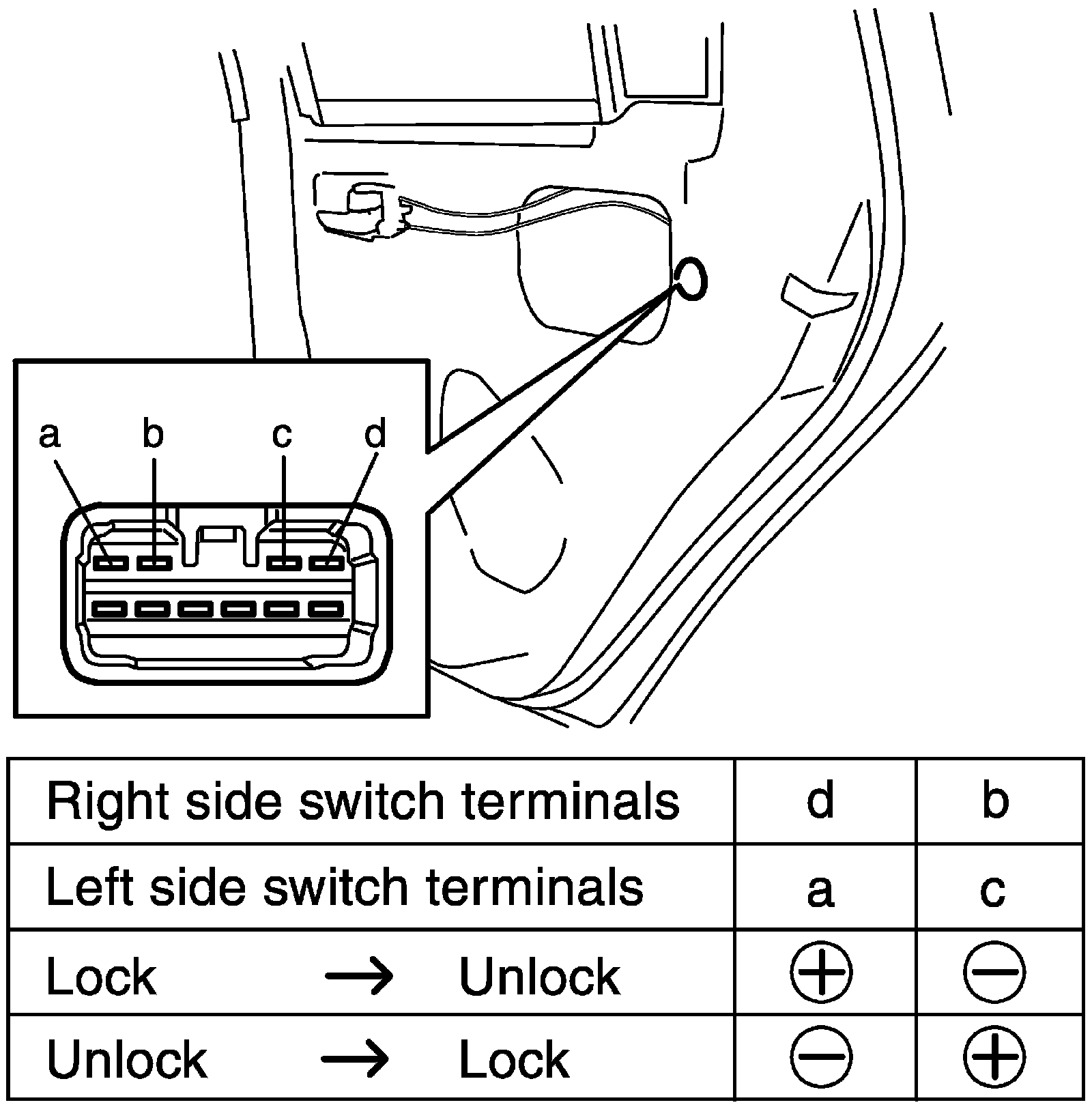 a b c d

| Right side switch terminals | d | b |
|---|---|---|
| Left side switch terminals | a | c |
| Lock → Unlock | ⊕ | ⊖ |
| Unlock → Lock | ⊖ | ⊕ |