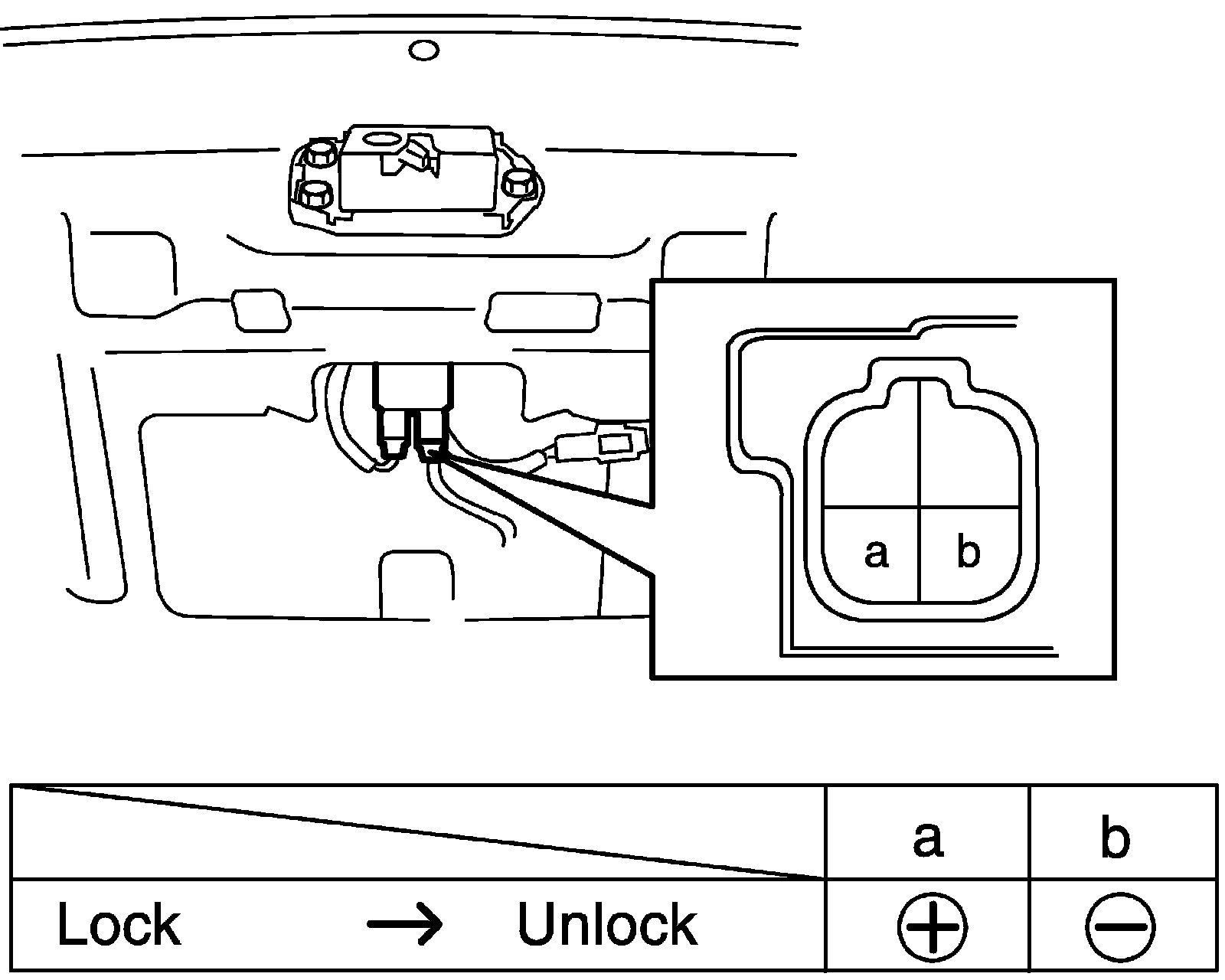 a b

|  | a | b |
|---|---|---|
| Lock → Unlock | ⊕ | ⊖ |