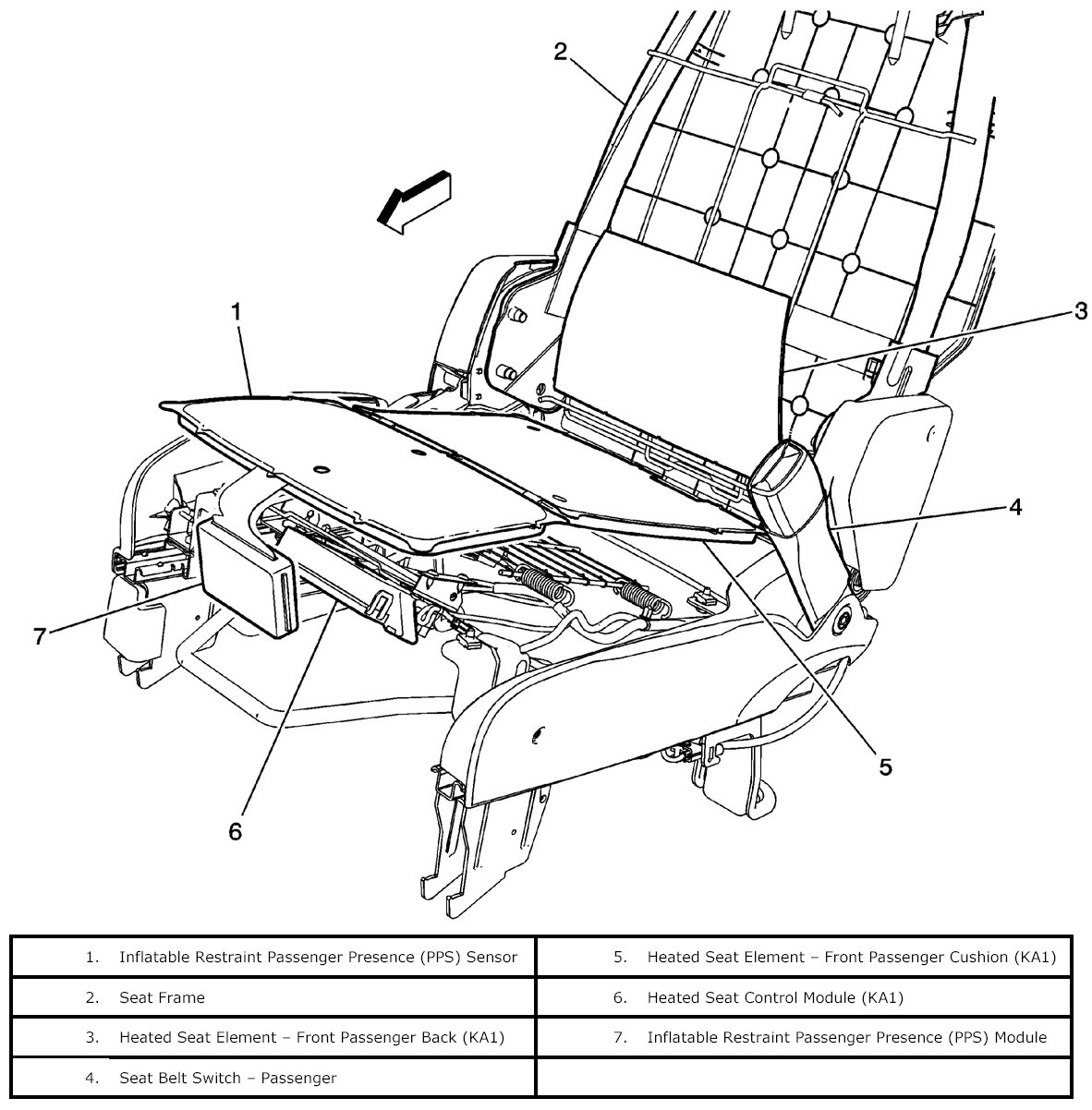 2

1

3

4

7

5

6

| 1. Inflatable Restraint Passenger Presence (PPS) Sensor | 5. Heated Seat Element – Front Passenger Cushion (KA1) |
|---|---|
| 2. Seat Frame | 6. Heated Seat Control Module (KA1) |
| 3. Heated Seat Element – Front Passenger Back (KA1) | 7. Inflatable Restraint Passenger Presence (PPS) Module |
| 4. Seat Belt Switch – Passenger | |