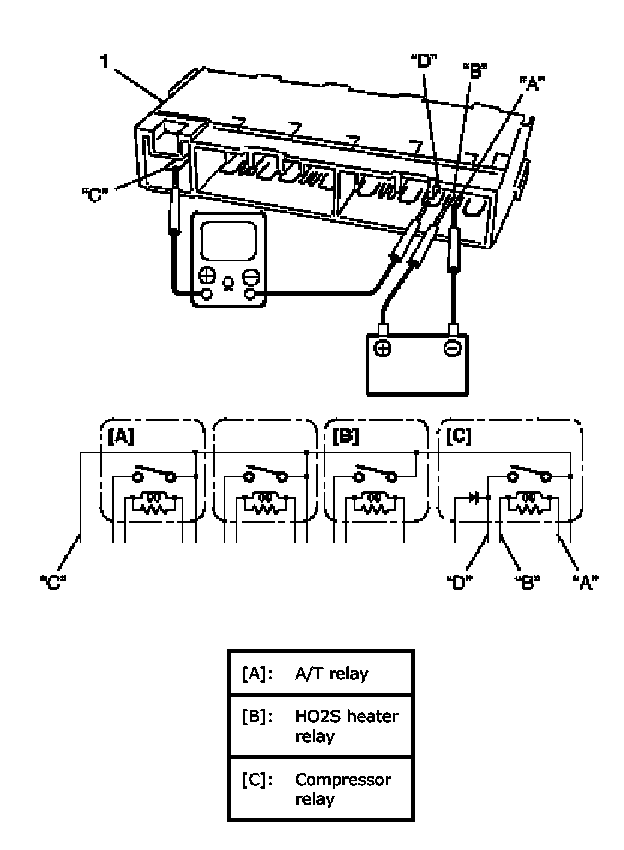 1

"D"

"B"

"A"

"C"

[A]

[B]

[C]

"C"

"D"

"B"

"A"

| [A]: | A/T relay |
|---|---|
| [B]: | HO2S heater relay |
| [C]: | Compressor relay |