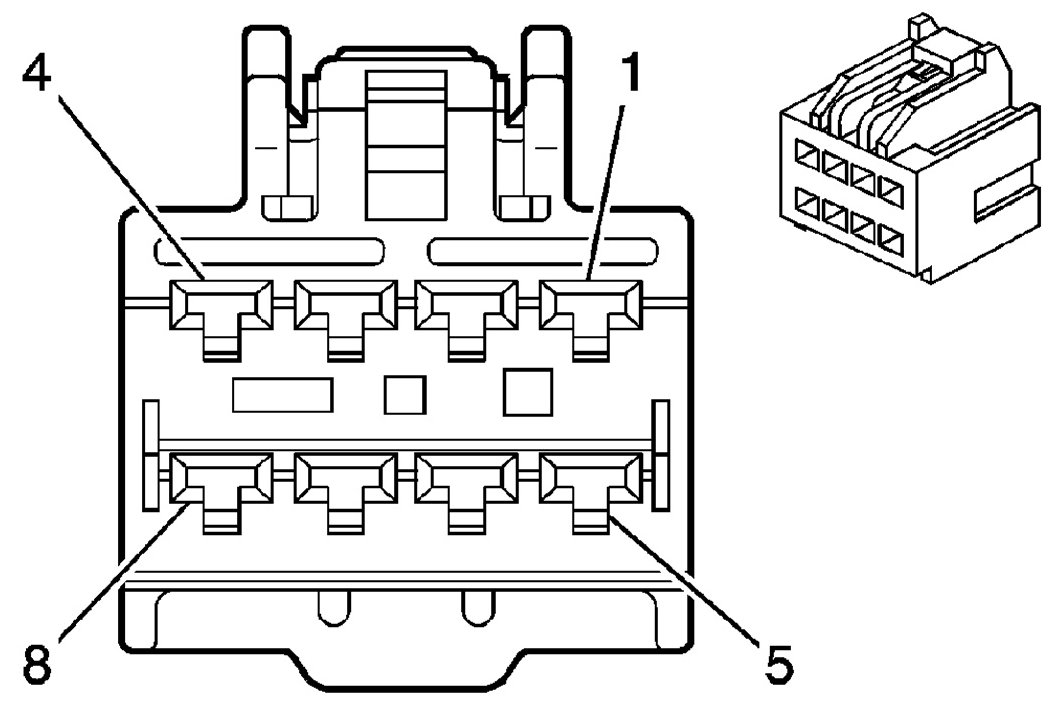 4
1
8
5