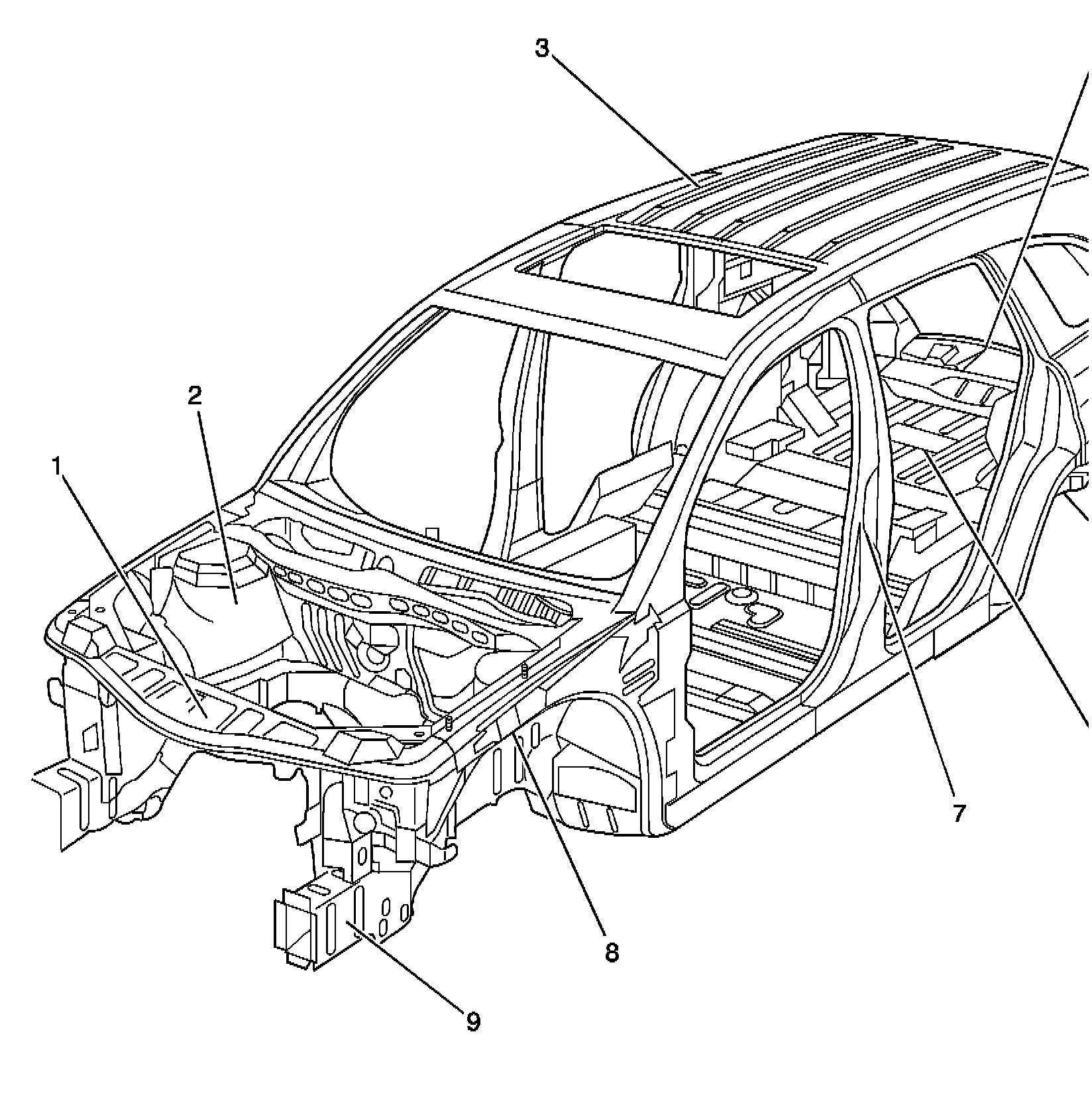 3
2
1
7
8
9