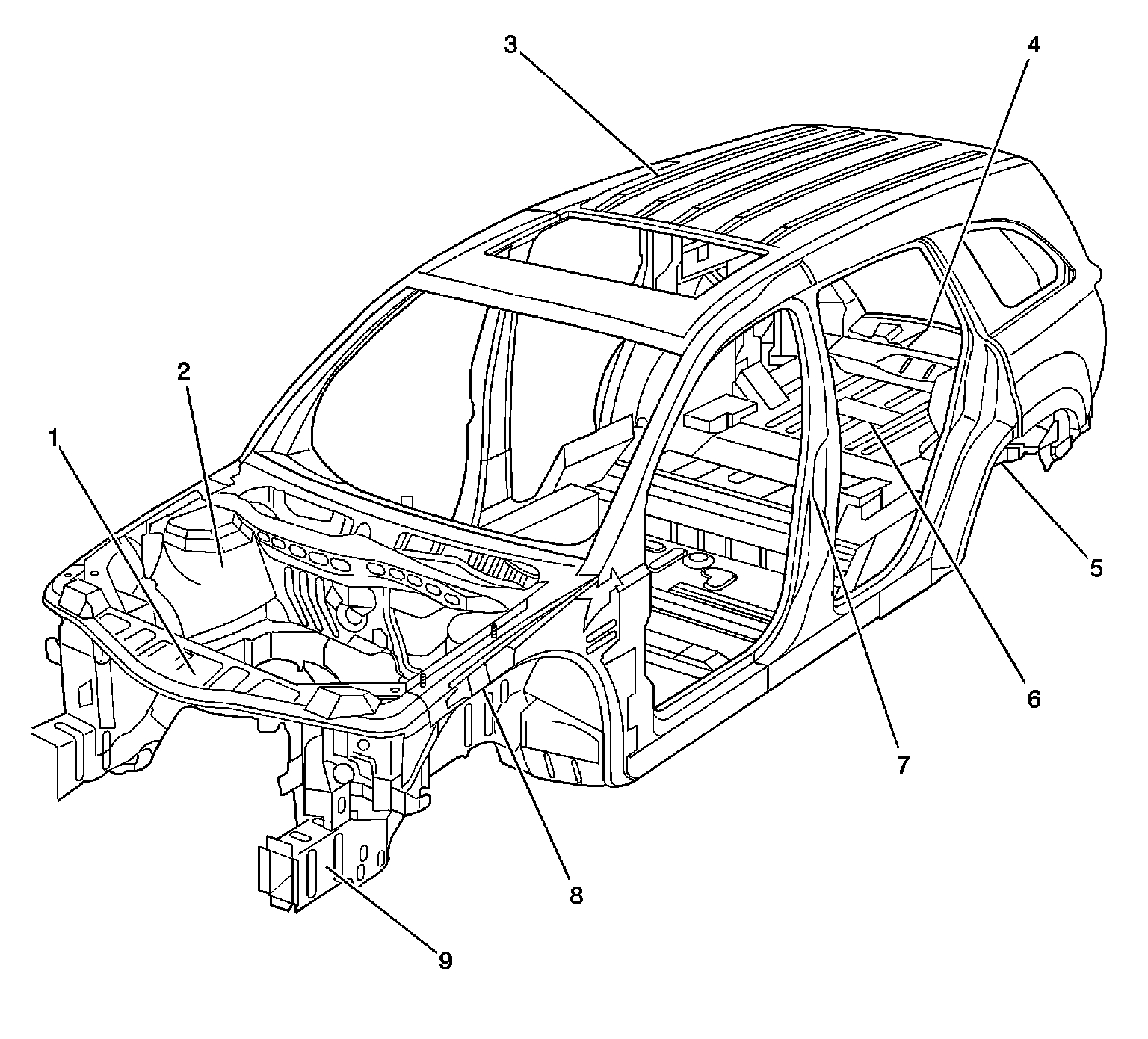 3
4
2
1
5
6
7
8
9