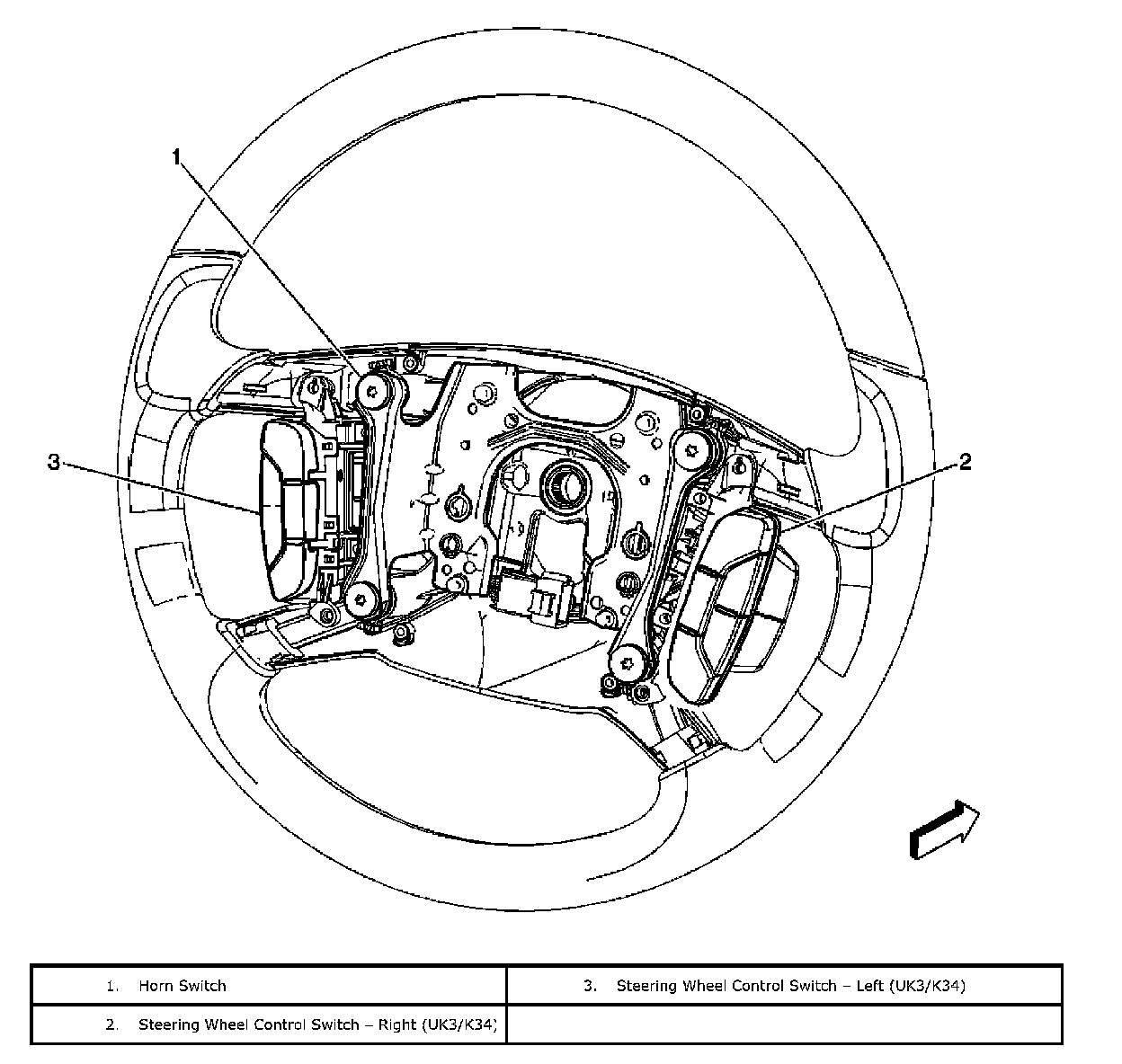 1

3

2

| 1. Horn Switch | 3. Steering Wheel Control Switch – Left (UK3/K34) |
|---|---|
| 2. Steering Wheel Control Switch – Right (UK3/K34) | |