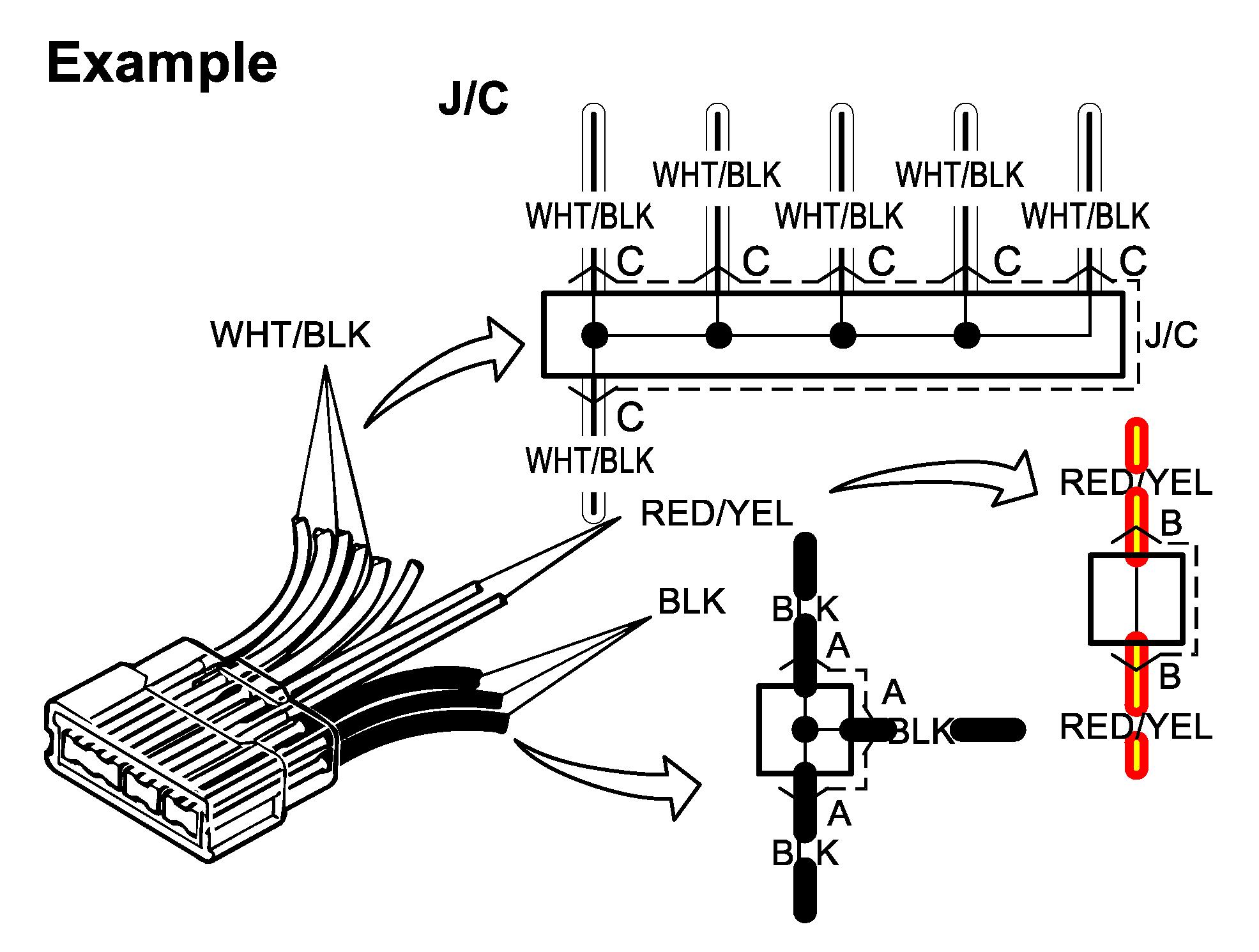 Example

J/C

WHT/BLK
WHT/BLK
WHT/BLK
WHT/BLK
WHT/BLK

C C C C C

J/C

WHT/BLK

C

WHT/BLK

RED/YEL

BLK

RED/YEL

B

B

RED/YEL

BLK

A

A

BLK

A

BLK