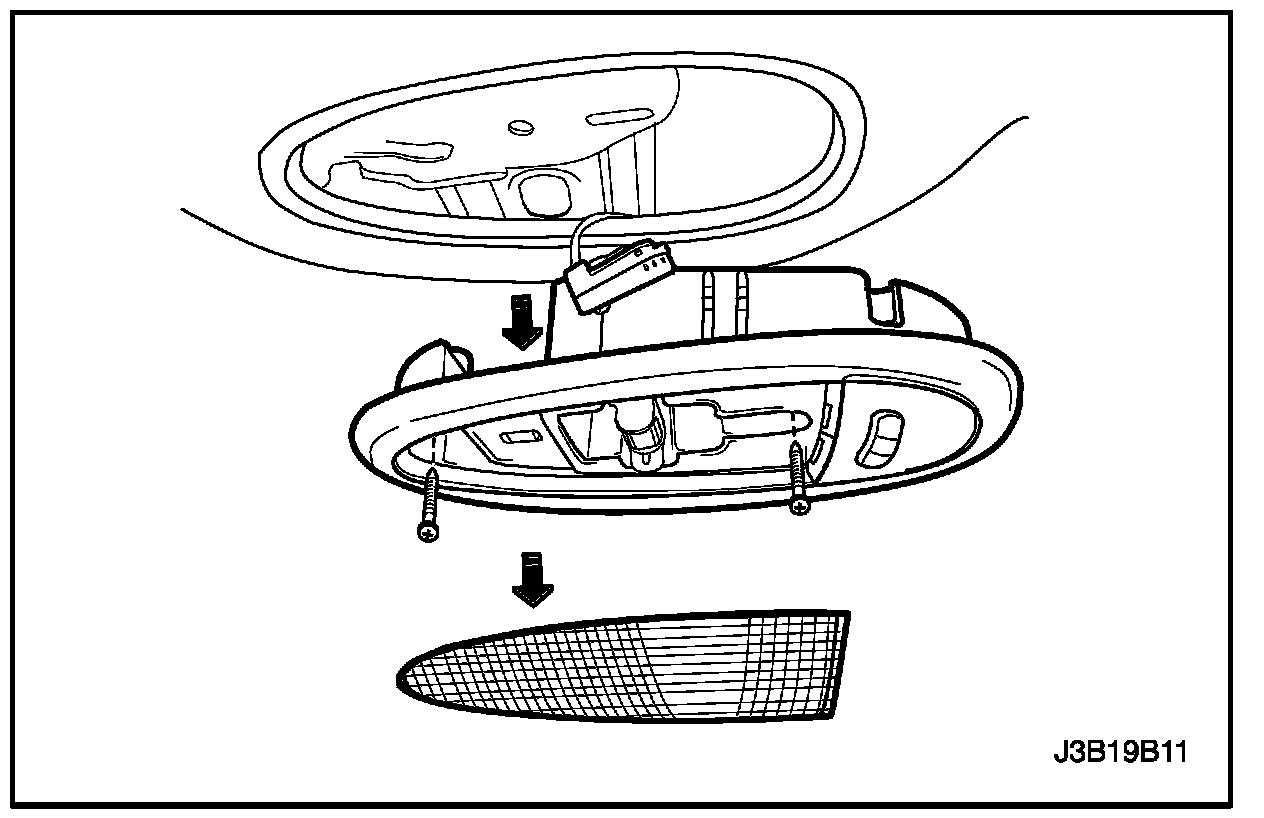 J3B19B11