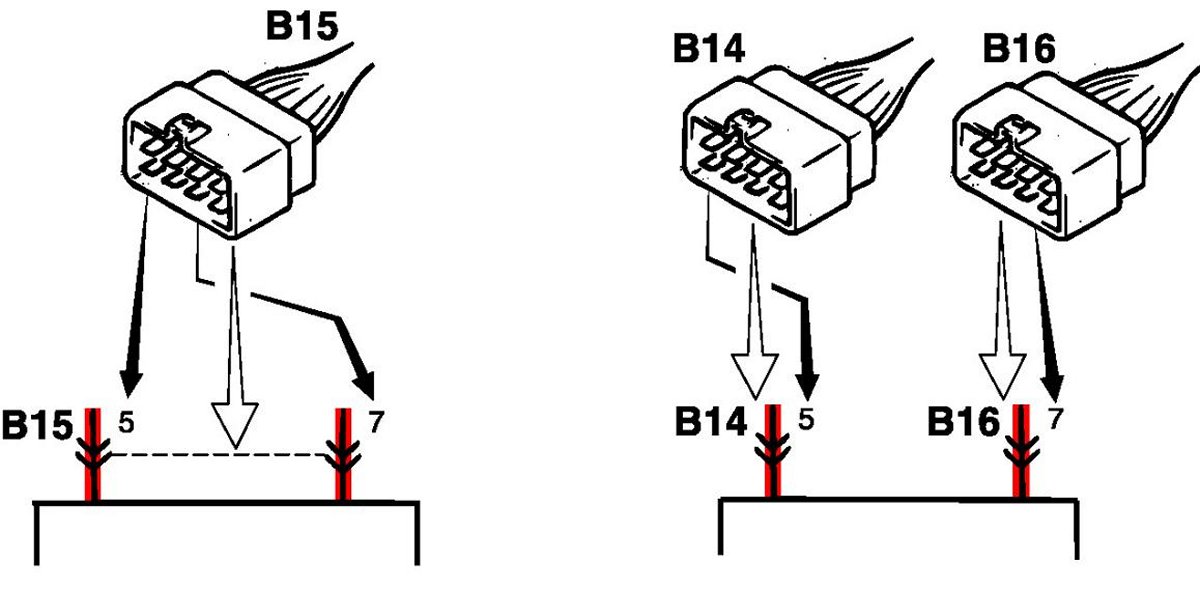 B15

B15 5

7

B14

B16

B14 5

B16 7