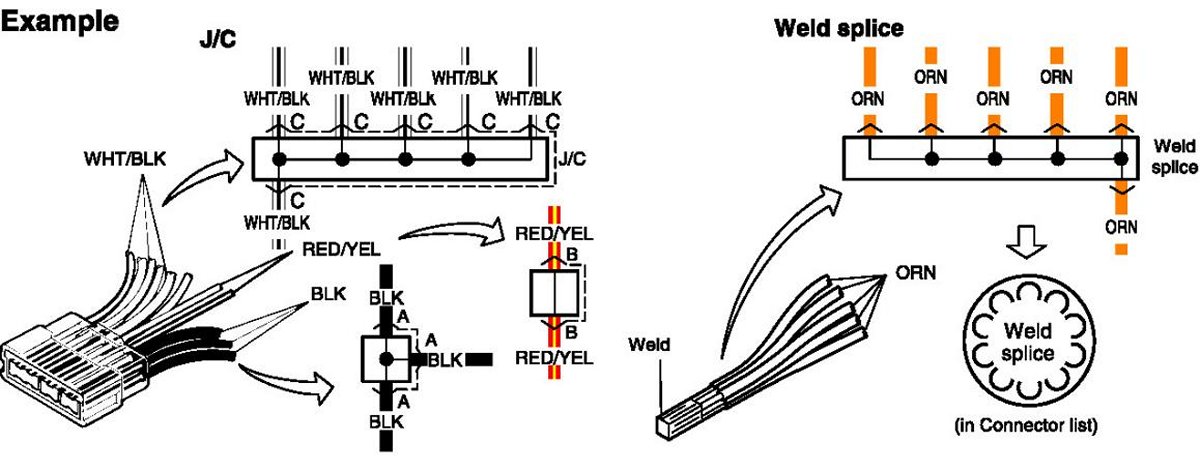 Example

J/C

WHT/BLK
WHT/BLK
WHT/BLK
WHT/BLK
WHT/BLK
C C C C C
J/C
C
WHT/BLK
WHT/BLK
RED/YEL
BLK
BLK
A
A
BLK
A
BLK
RED/YEL
B
B
RED/YEL

Weld splice

ORN ORN ORN ORN ORN
Weld splice
ORN
ORN
Weld
Weld splice
(in Connector list)