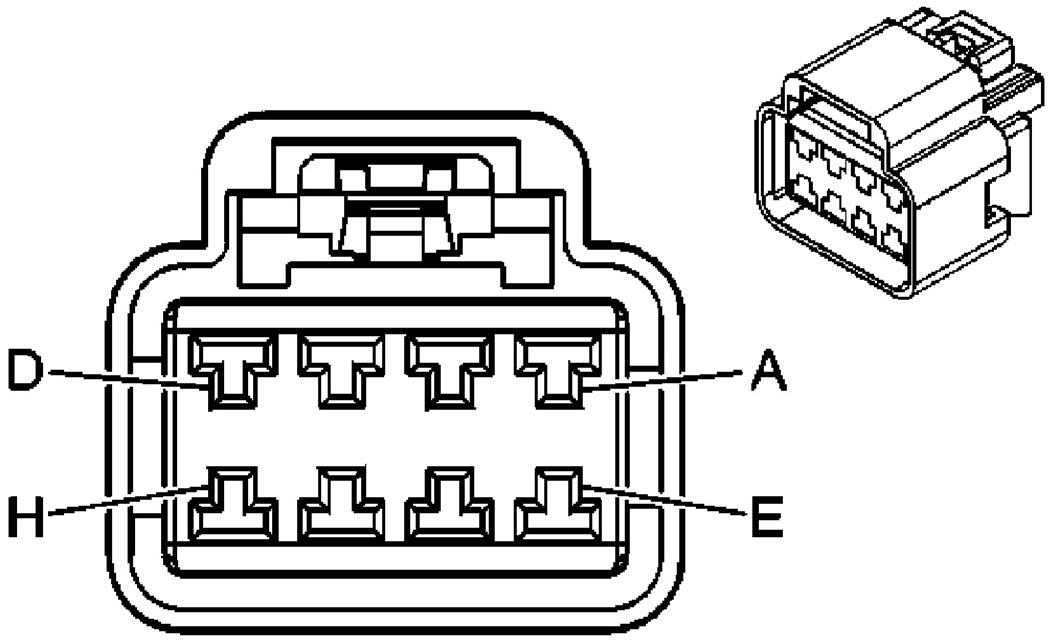 D
A
H
E