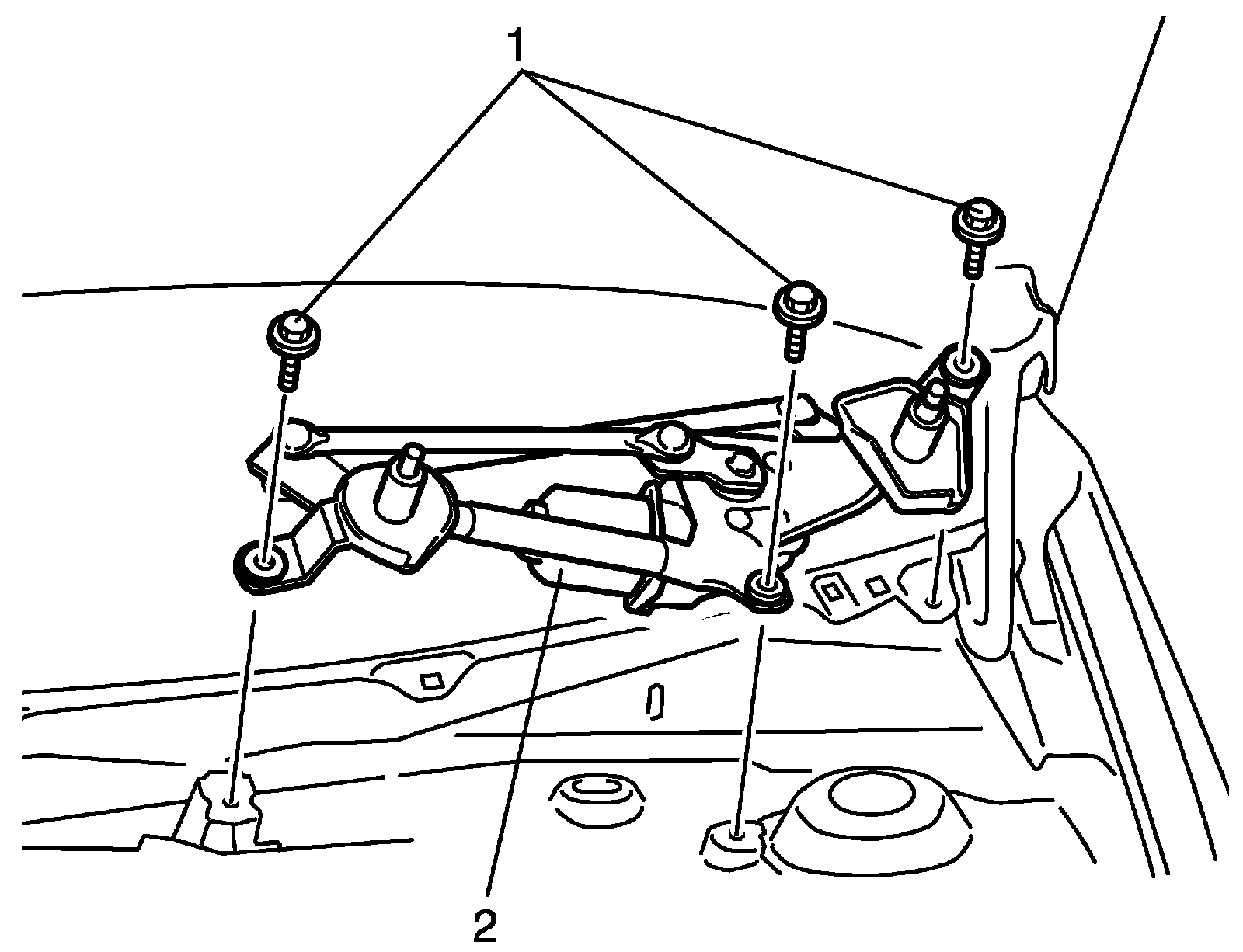 1

2