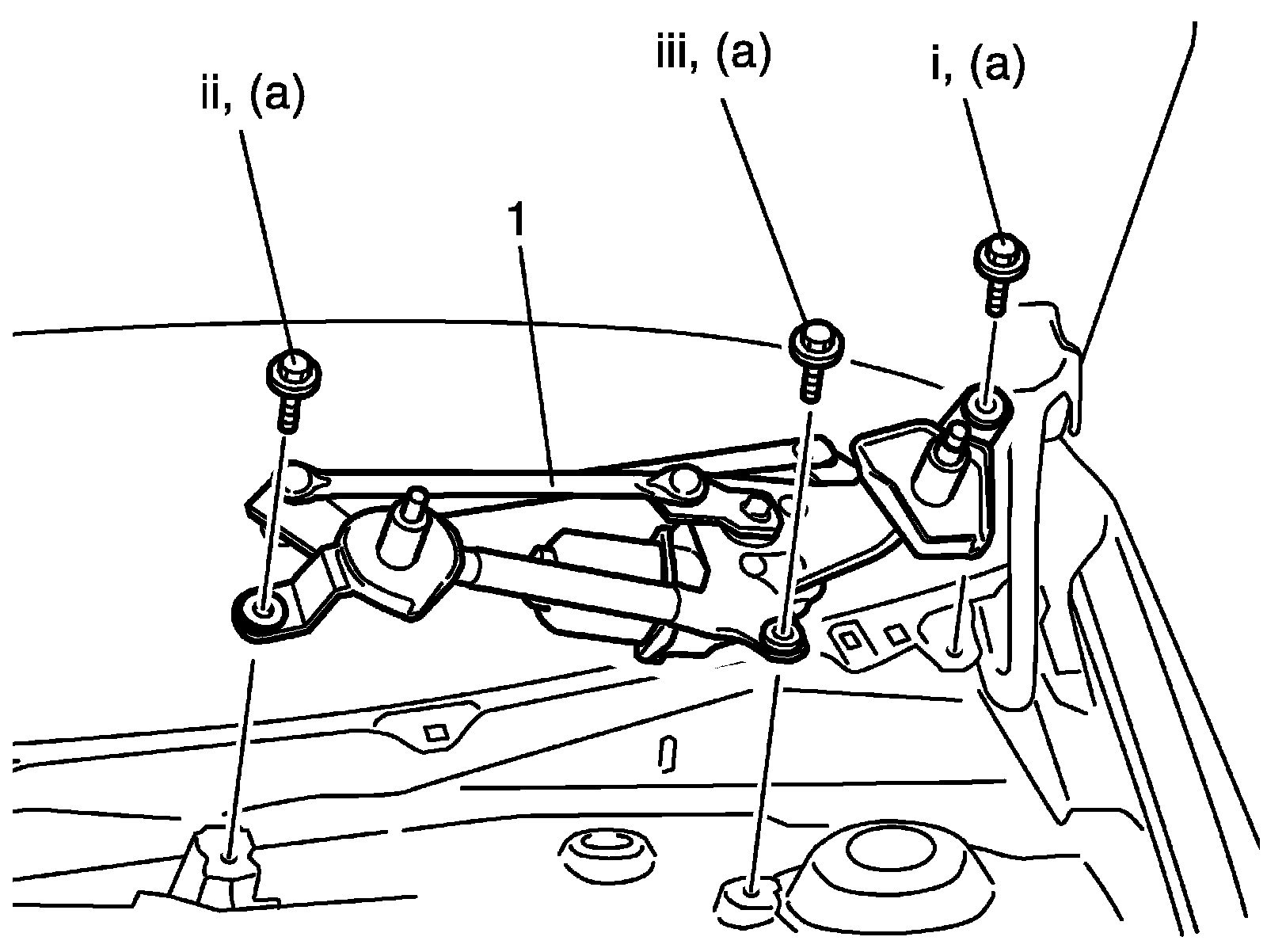 ii, (a)

iii, (a)

i, (a)

1