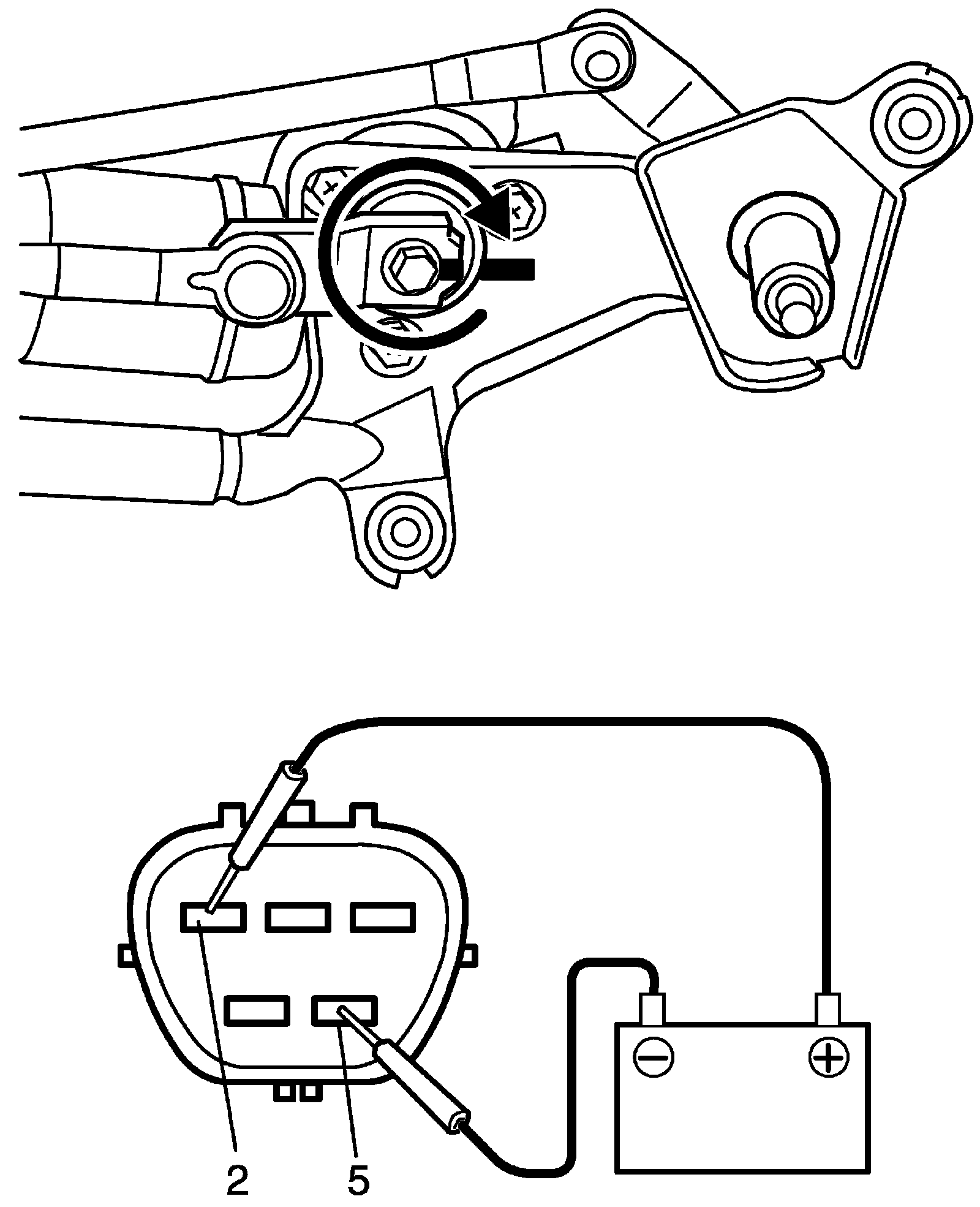 2
5