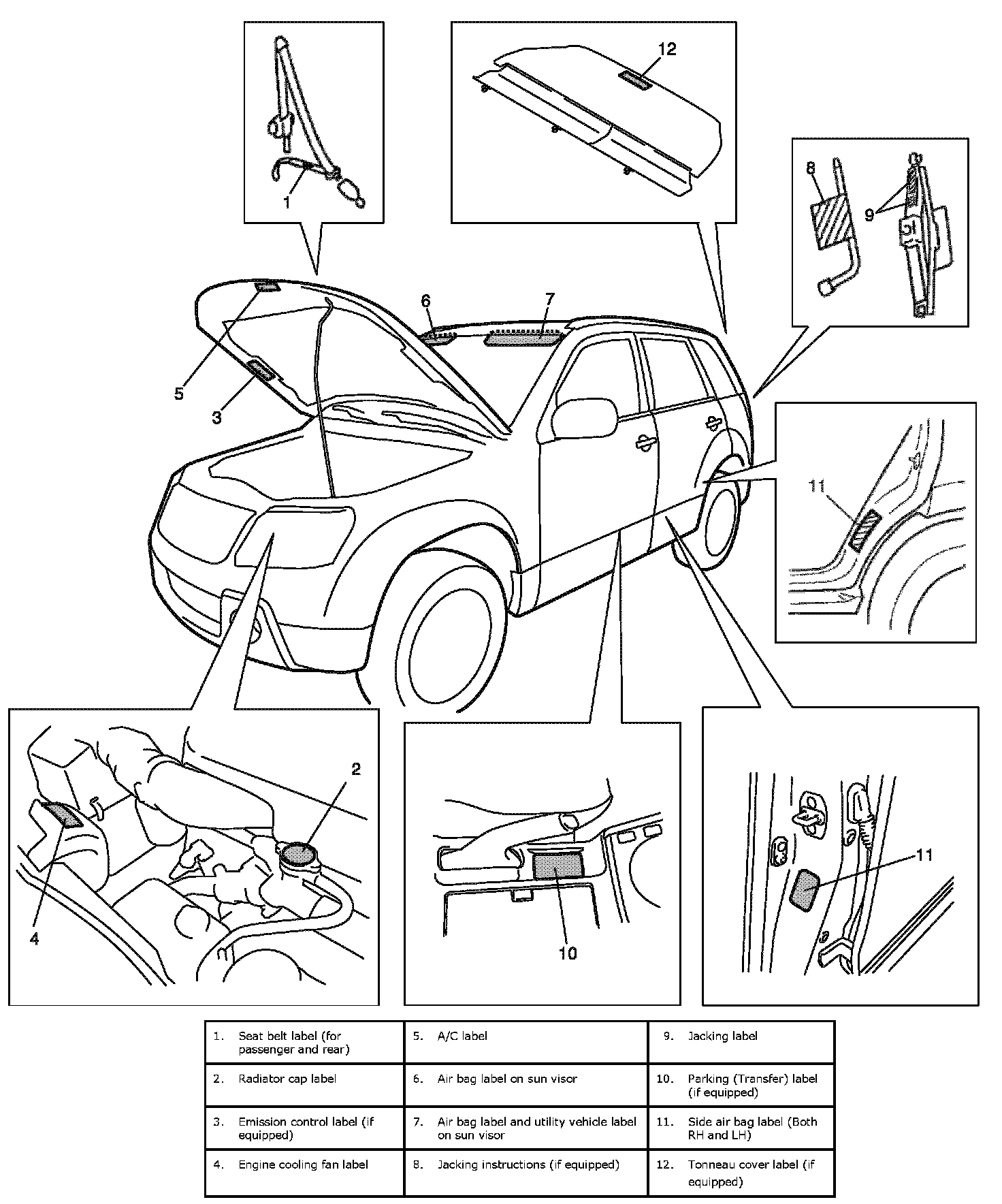 1

12

8

9

6

7

5

3

11

2

4

10

11

| 1. Seat belt label (for passenger and rear) | 5. A/C label | 9. Jacking label |
|---|---|---|
| 2. Radiator cap label | 6. Air bag label on sun visor | 10. Parking (Transfer) label (if equipped) |
| 3. Emission control label (if equipped) | 7. Air bag label and utility vehicle label on sun visor | 11. Side air bag label (Both RH and LH) |
| 4. Engine cooling fan label | 8. Jacking instructions (if equipped) | 12. Tonneau cover label (if equipped) |