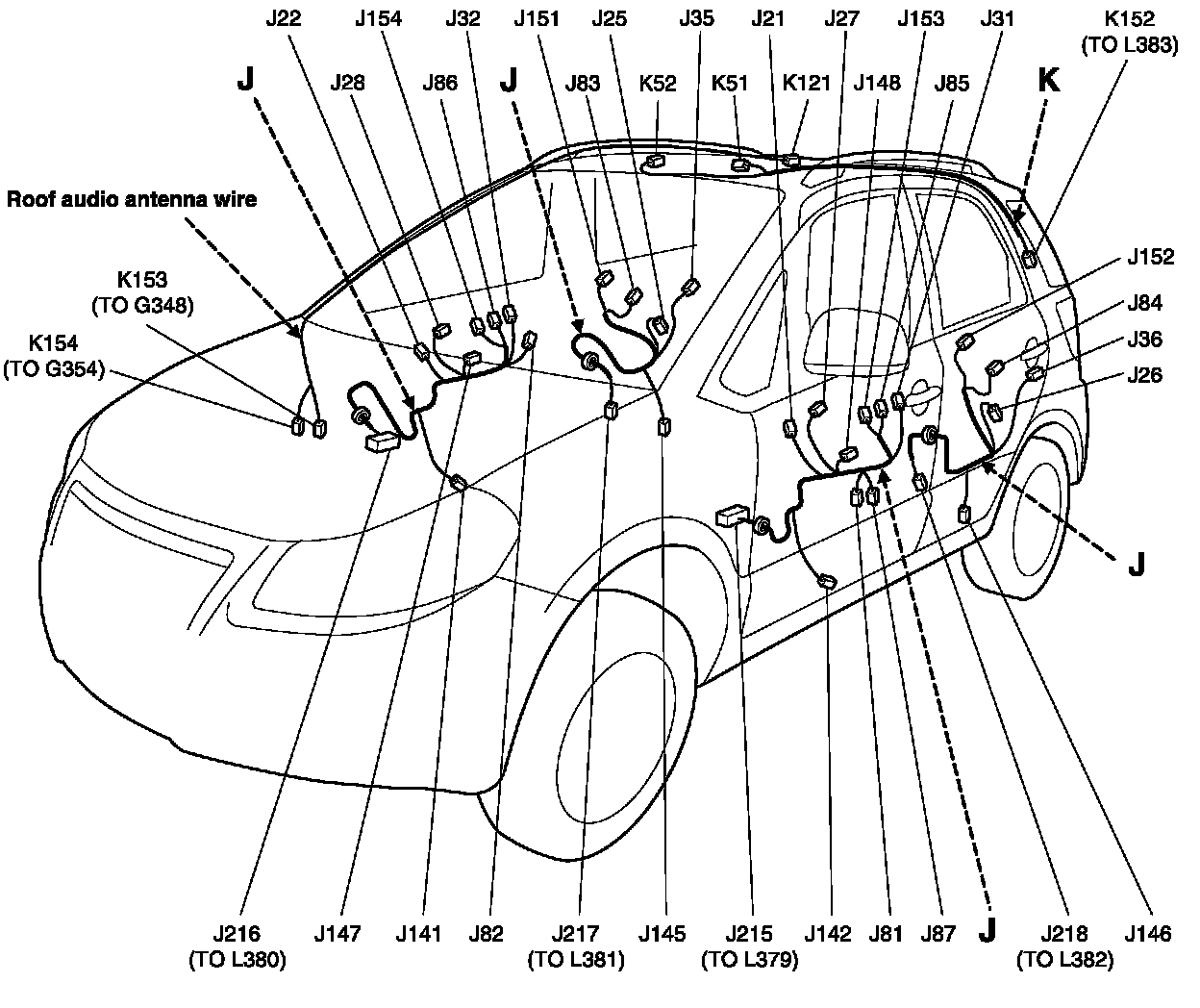 J22 J154 J32 J151 J25 J35 J21 J27 J153 J31 K152 (TO L383)

J J28 J86 J J83 K52 K51 K121 J148 J85 K

Roof audio antenna wire

K153 (TO G348)

K154 (TO G354)

J152

J84

J36

J26

J

J216 (TO L380) J147 J141 J82 J217 (TO L381) J145 J215 (TO L379) J142 J81 J87 J J218 (TO L382) J146