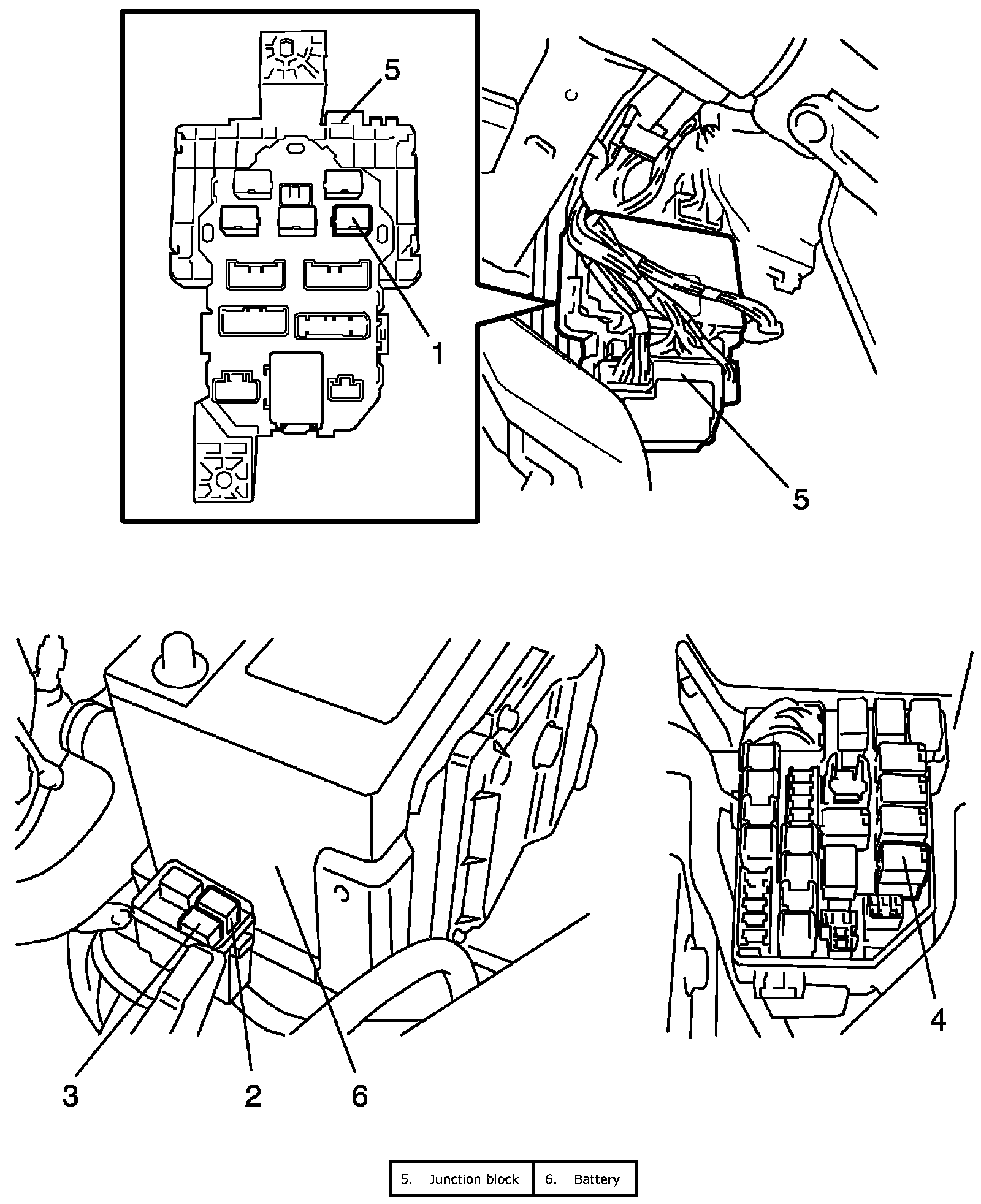 5
1
5
3
2
6
4

| 5. Junction block | 6. Battery |
|---|---|