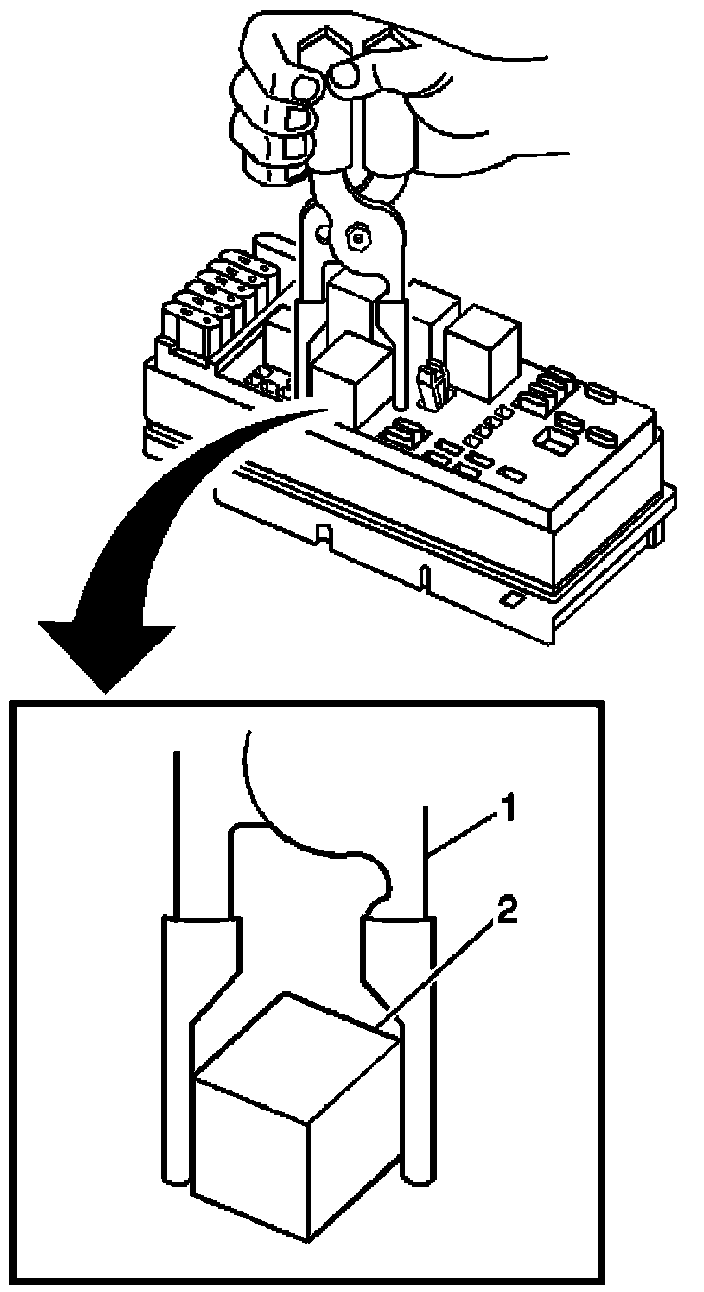 1
2