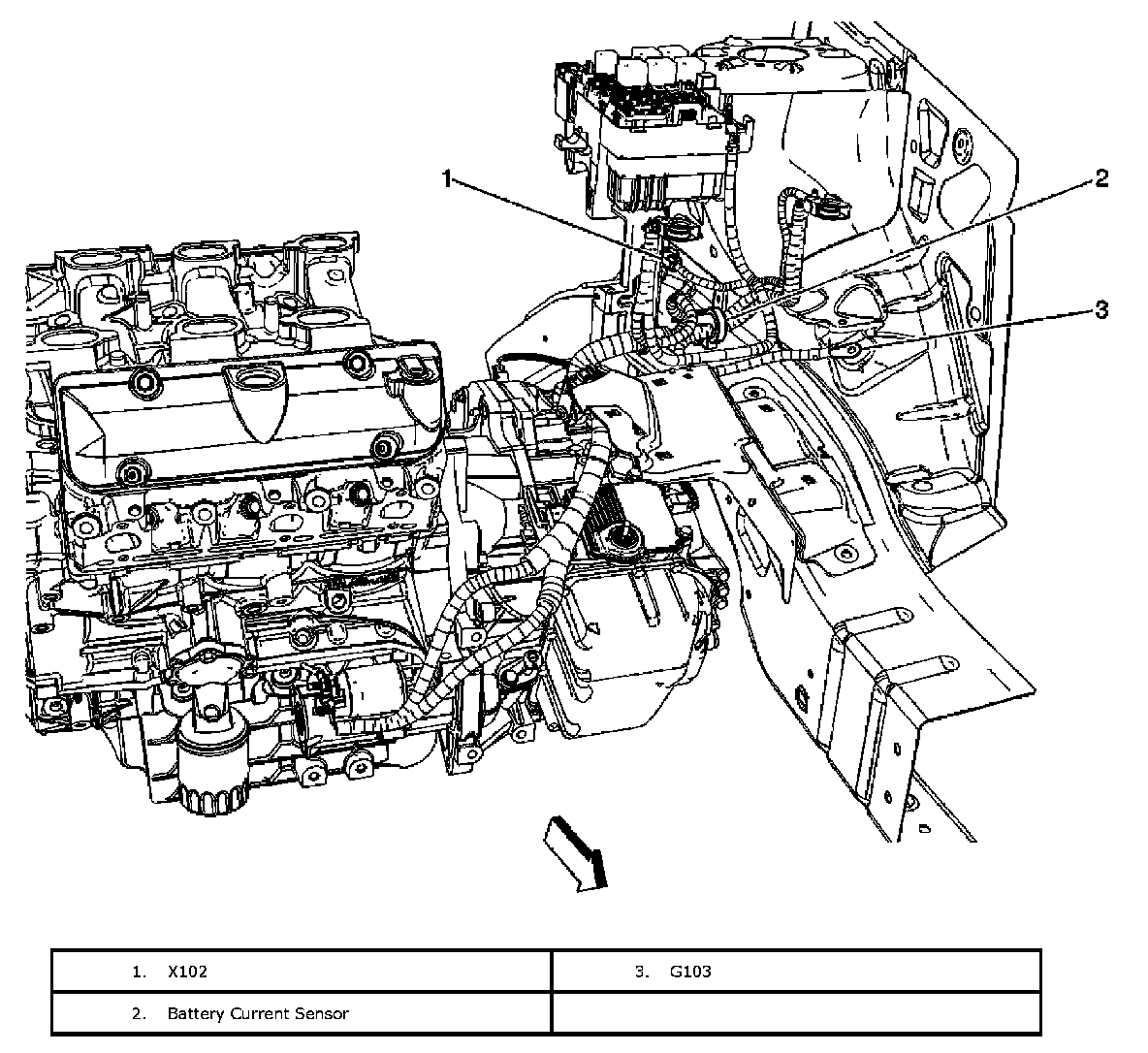 1

2

3

| 1. X102 | 3. G103 |
|---|---|
| 2. Battery Current Sensor | |