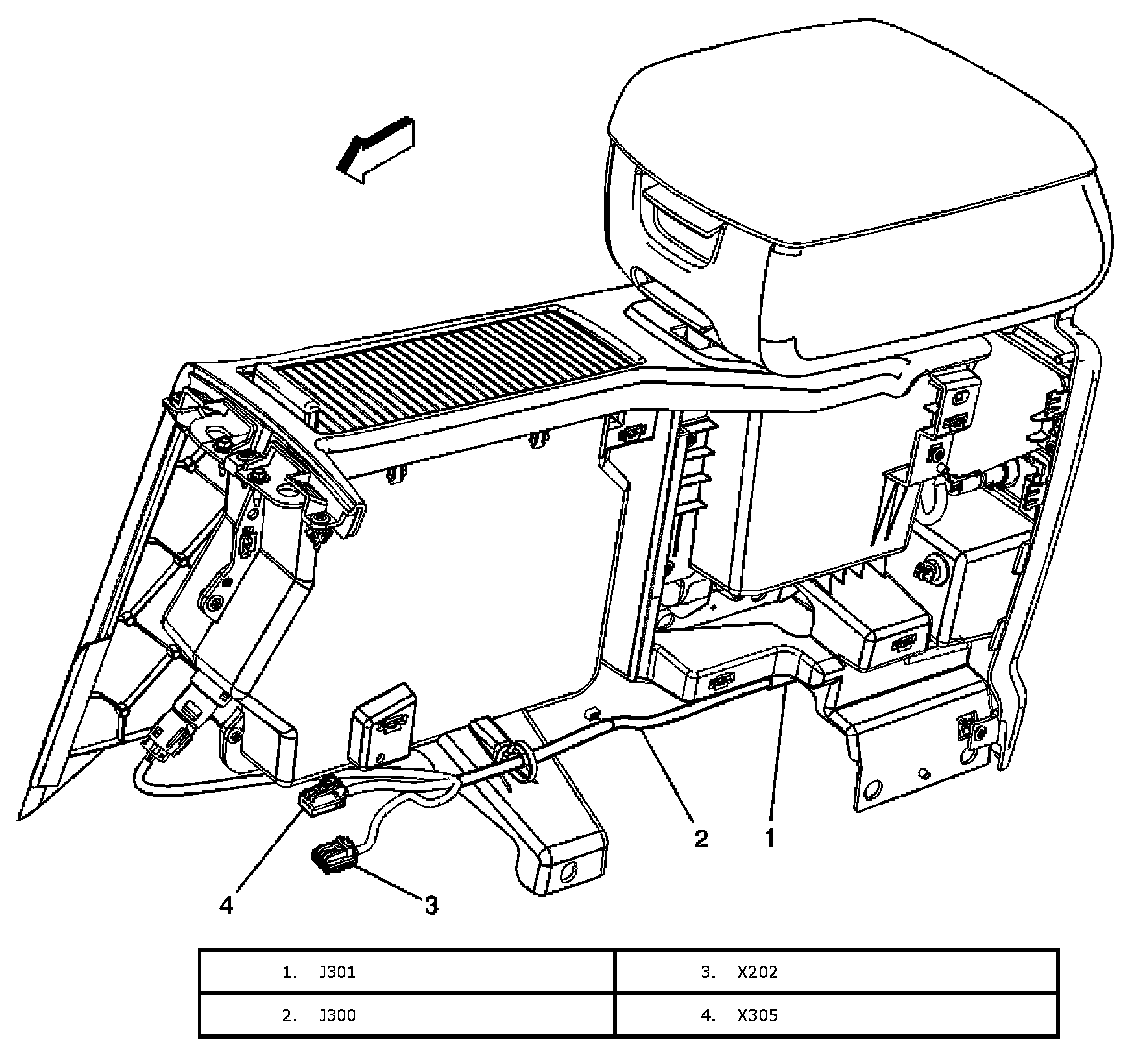 2
1
4
3

| 1. J301 | 3. X202 |
|---|---|
| 2. J300 | 4. X305 |