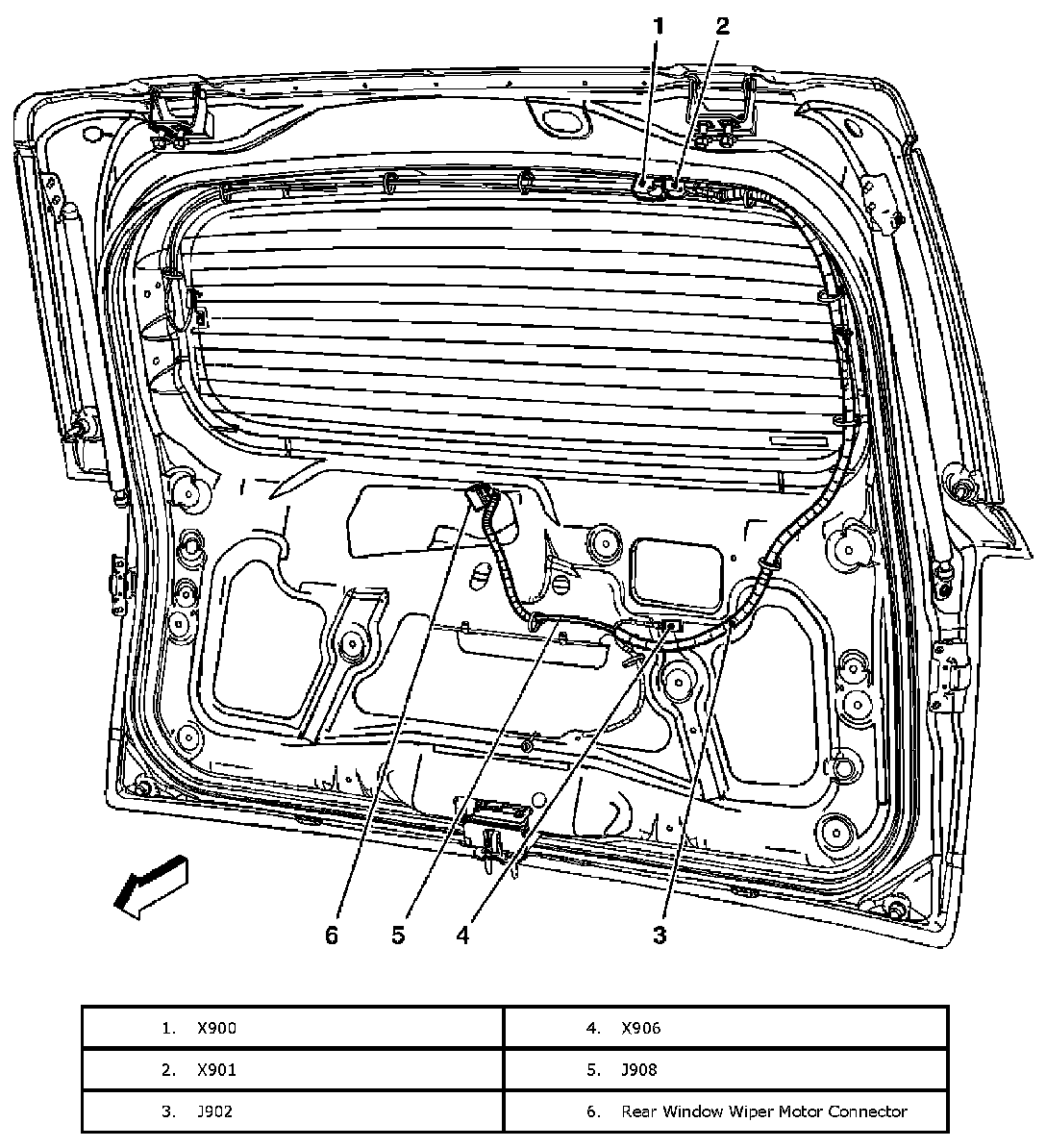 1 2

6 5 4 3

| 1. X900 | 4. X906 |
|---|---|
| 2. X901 | 5. J908 |
| 3. J902 | 6. Rear Window Wiper Motor Connector |