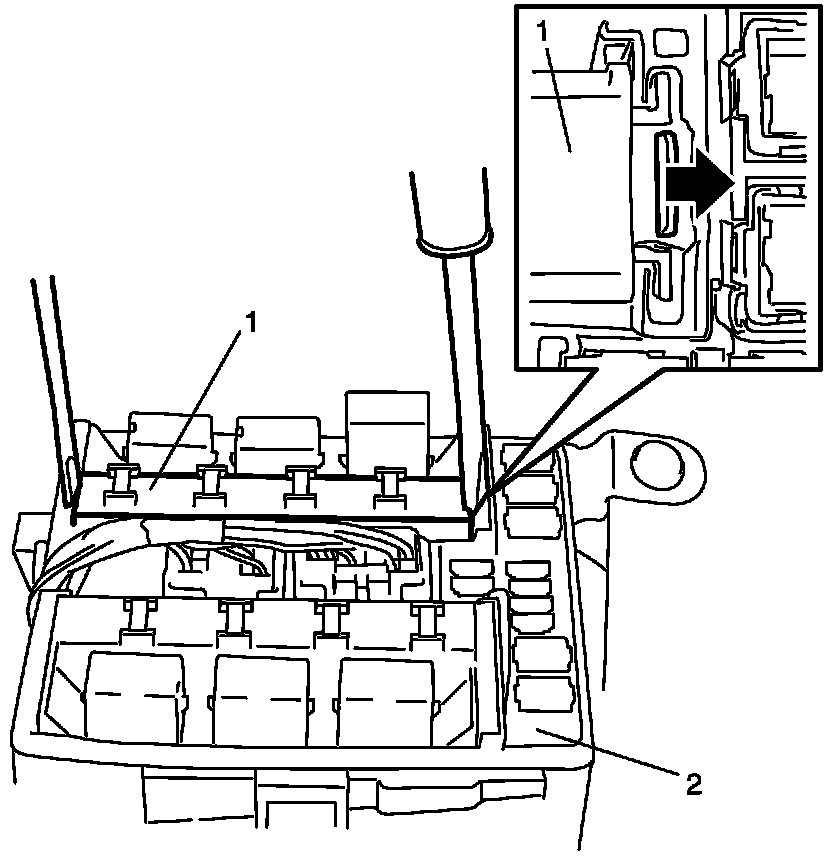 1
1
2