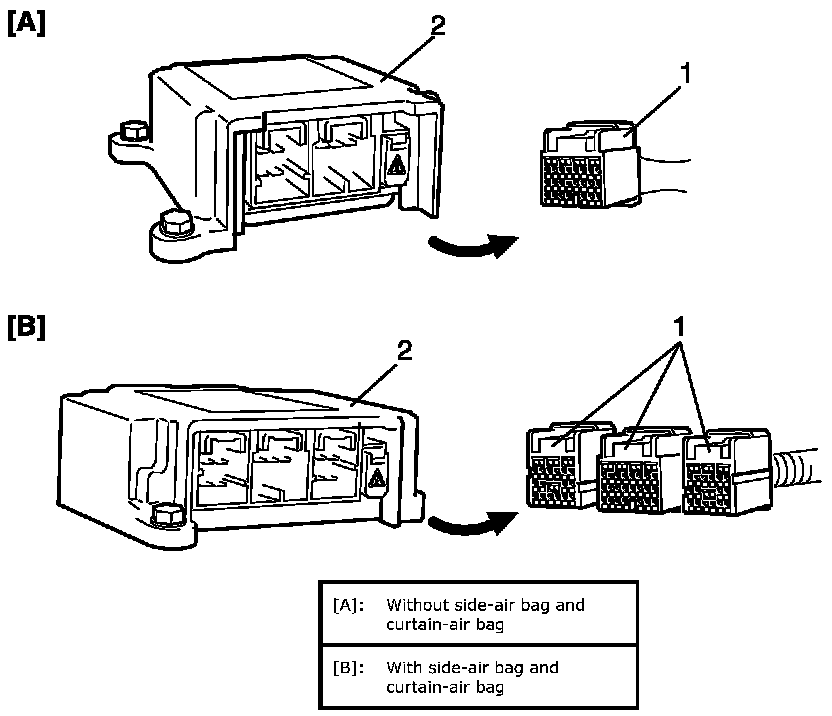 [A]

2

1

[B]

2

1

| [A]: | Without side-air bag and curtain-air bag |
|---|---|
| [B]: | With side-air bag and curtain-air bag |