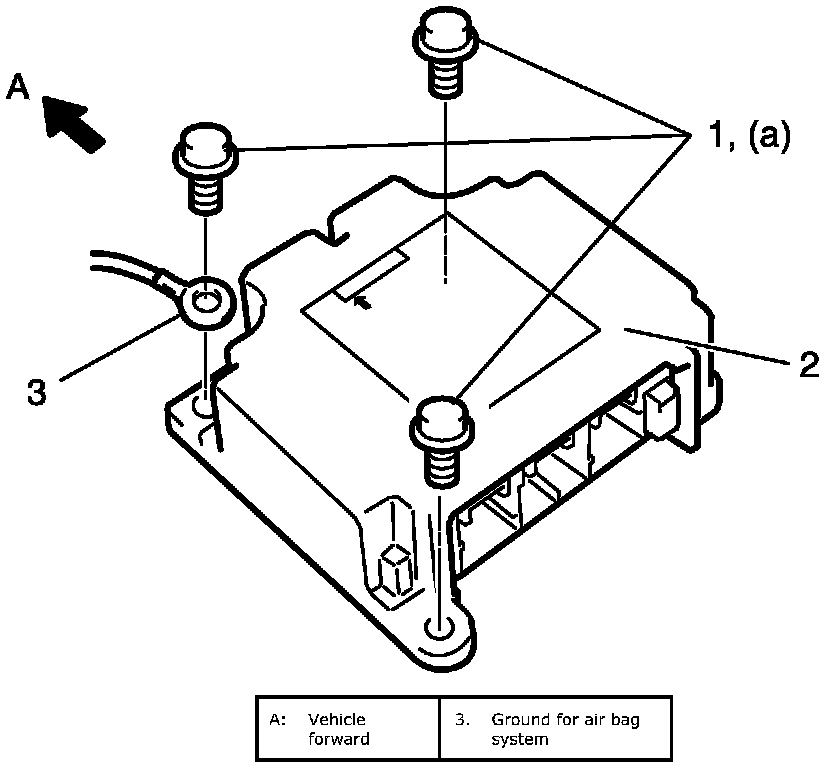 A

1, (a)

2

3

| A: Vehicle forward | 3. Ground for air bag system |
|---|---|