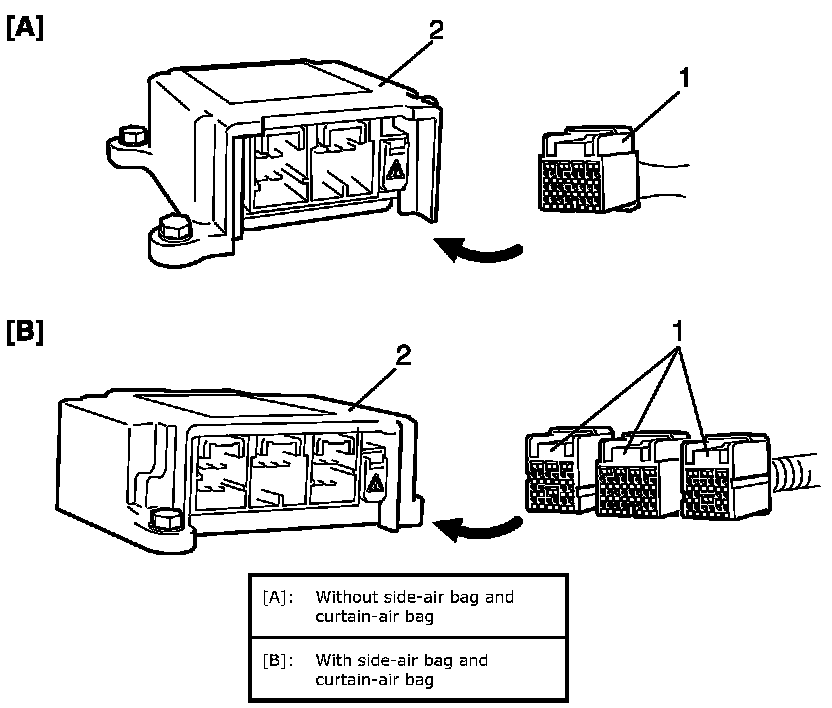 [A]

2

1

[B]

2

1

| [A]: | Without side-air bag and curtain-air bag |
|---|---|
| [B]: | With side-air bag and curtain-air bag |