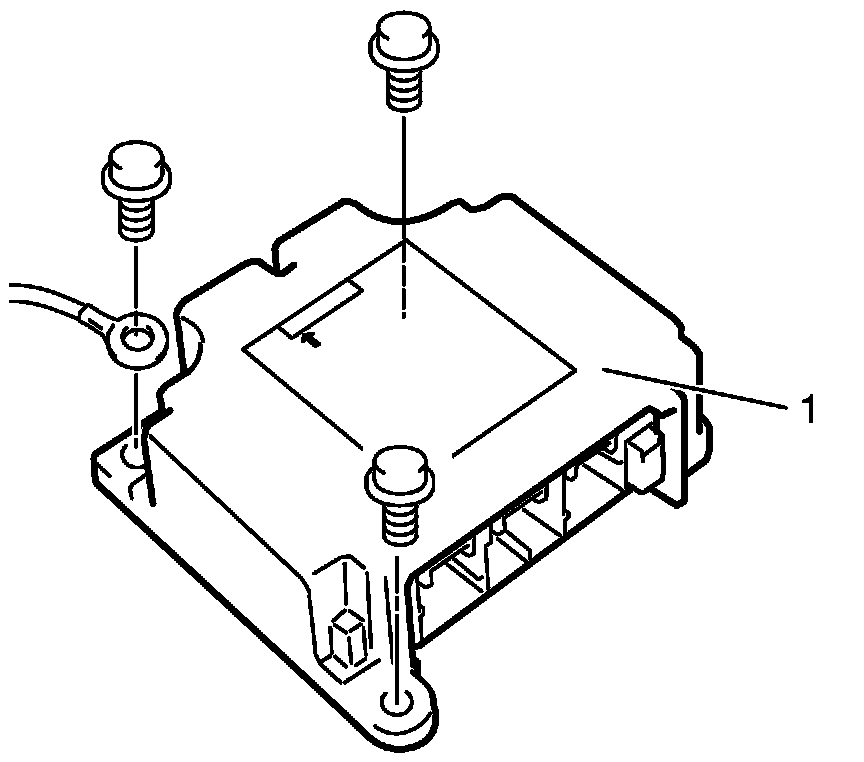 1