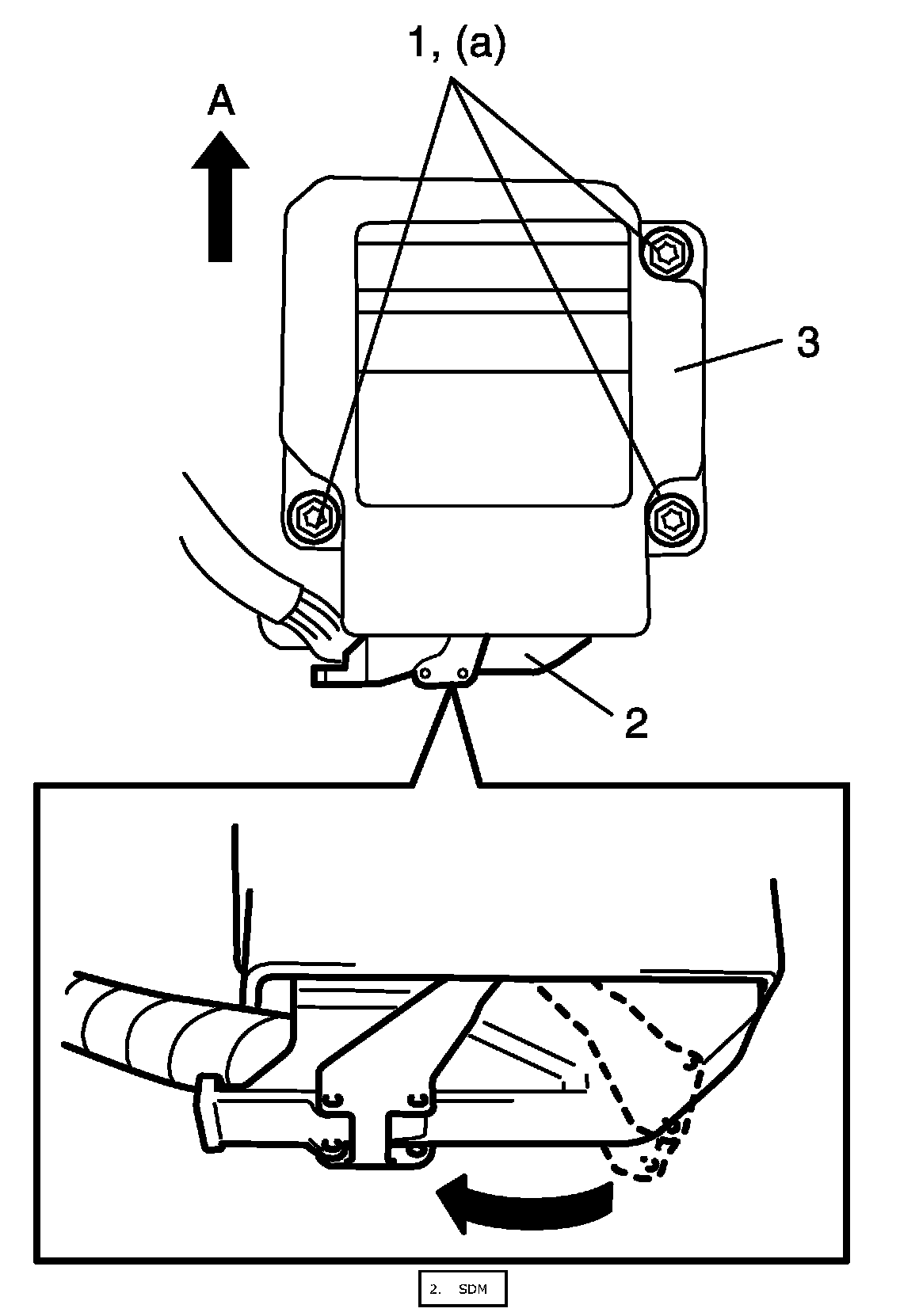 1, (a)

A

3

2

2. SDM