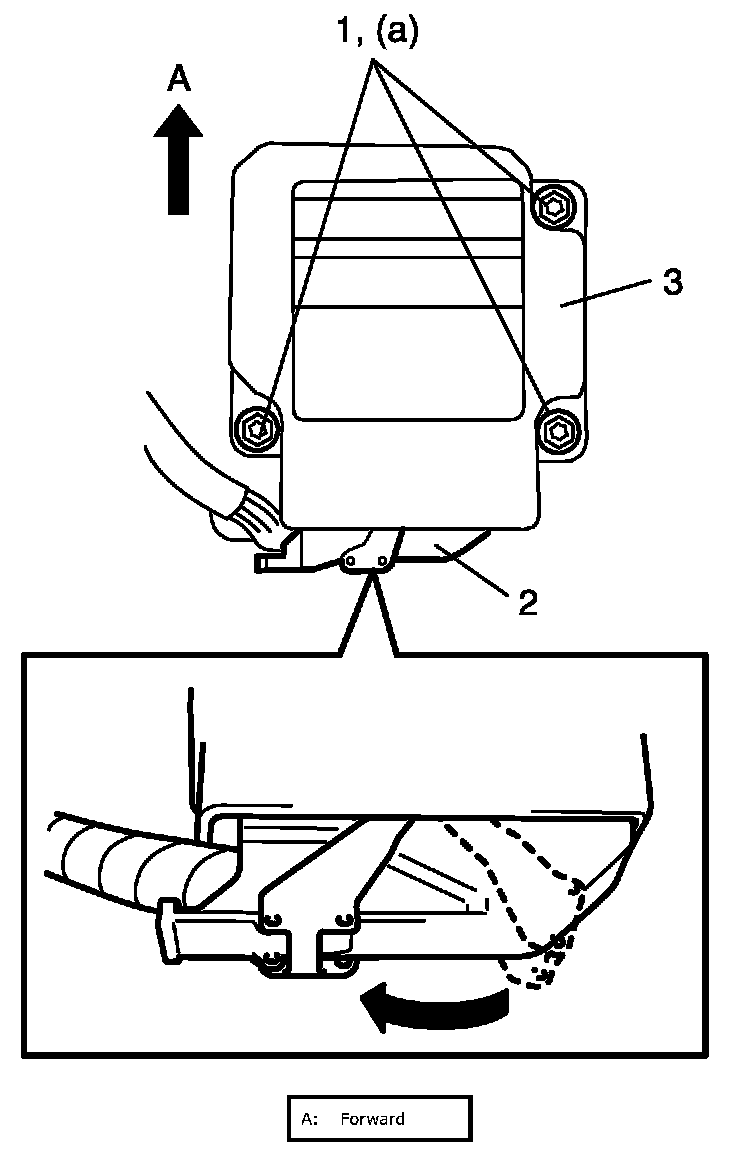 1, (a)

A

3

2

A: Forward