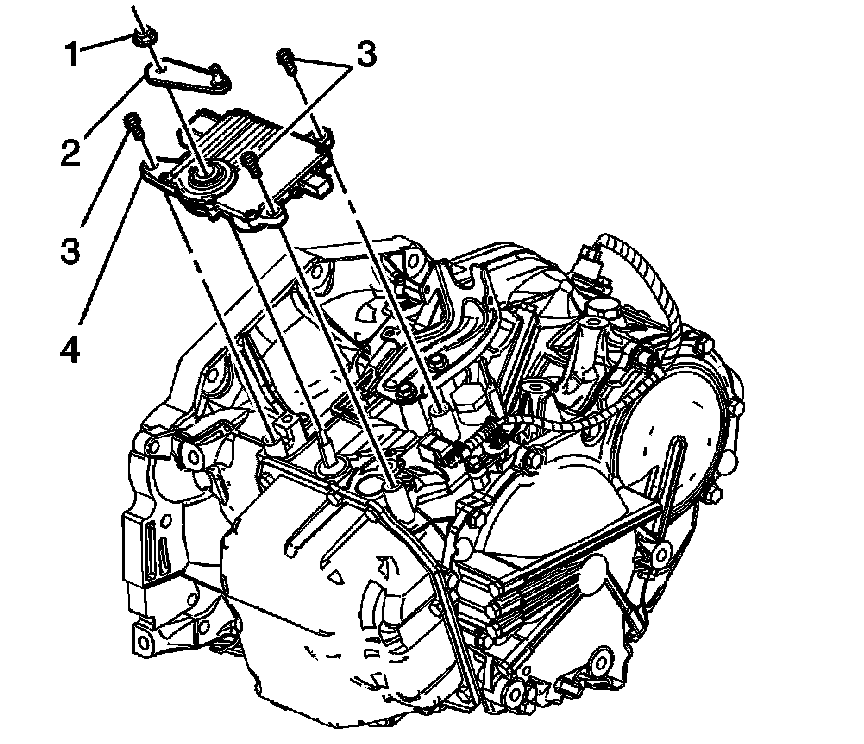 1
3
2
3
4