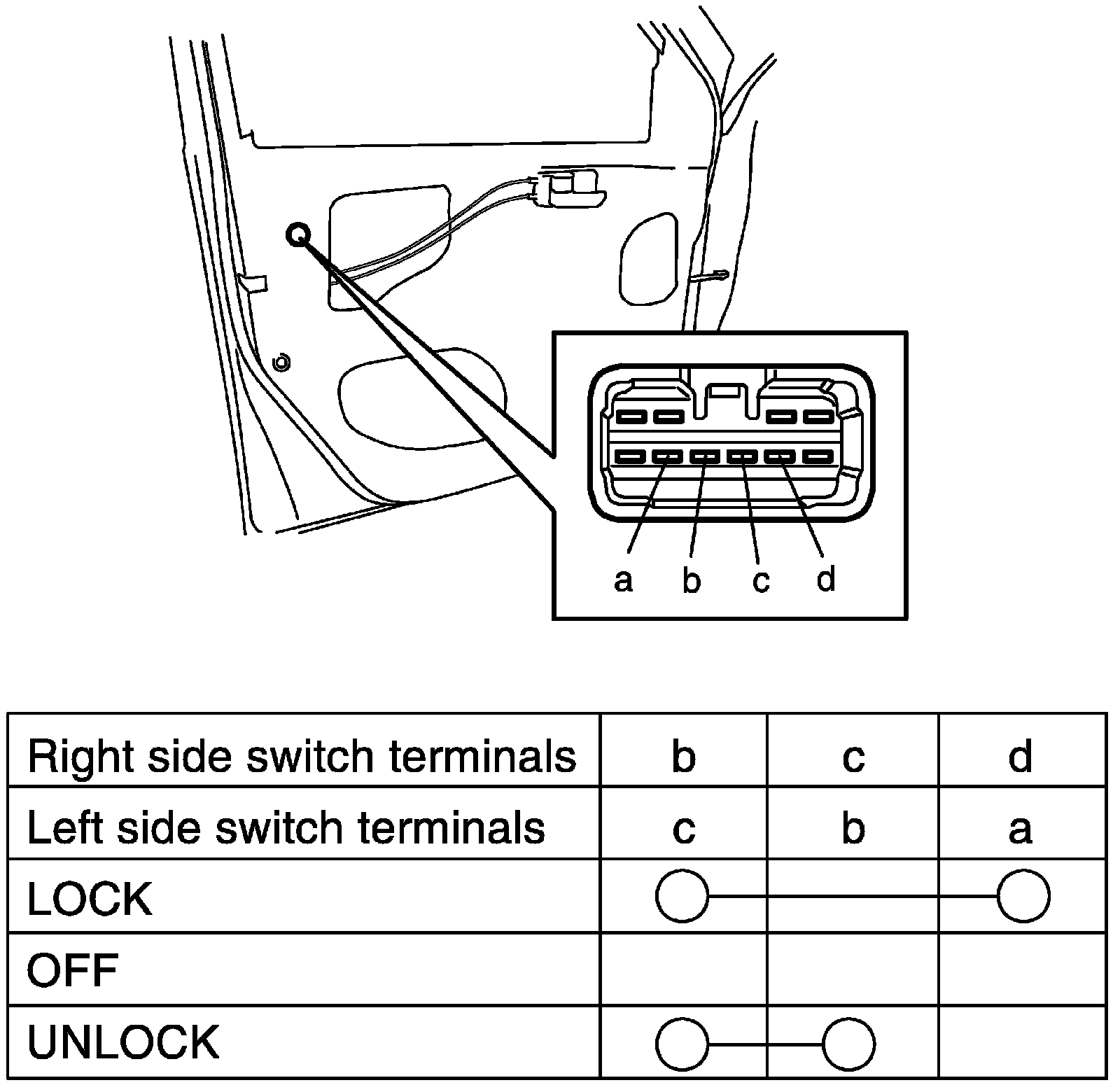 a b c d

| Right side switch terminals | b | c | d |
|---|---|---|---|
| Left side switch terminals | c | b | a |
| LOCK | | | |
| OFF | | | |
| UNLOCK | | | |