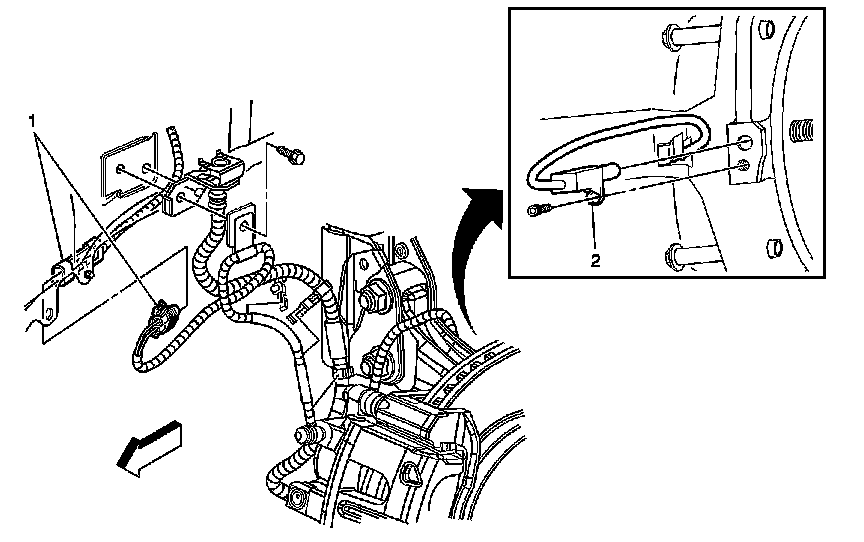 1

2