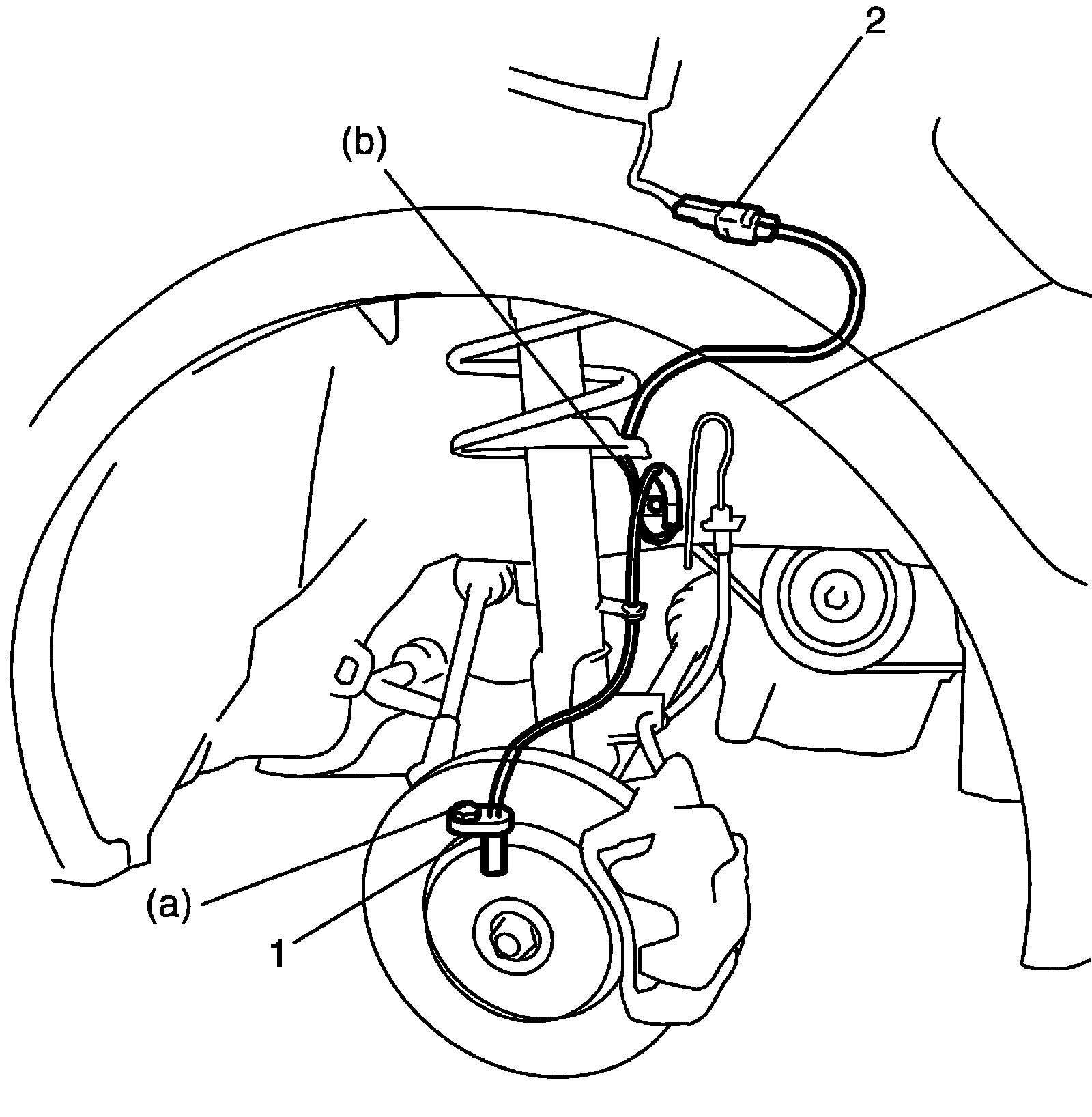 2
(b)
(a)
1