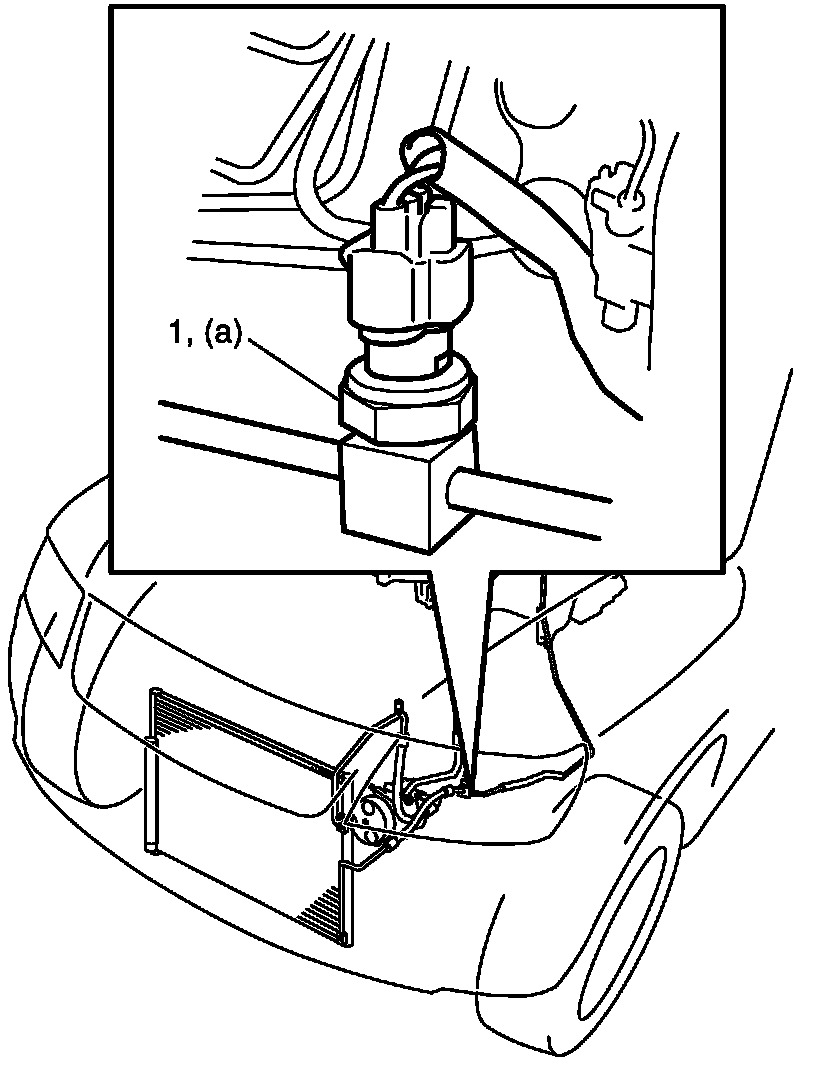 1, (a)