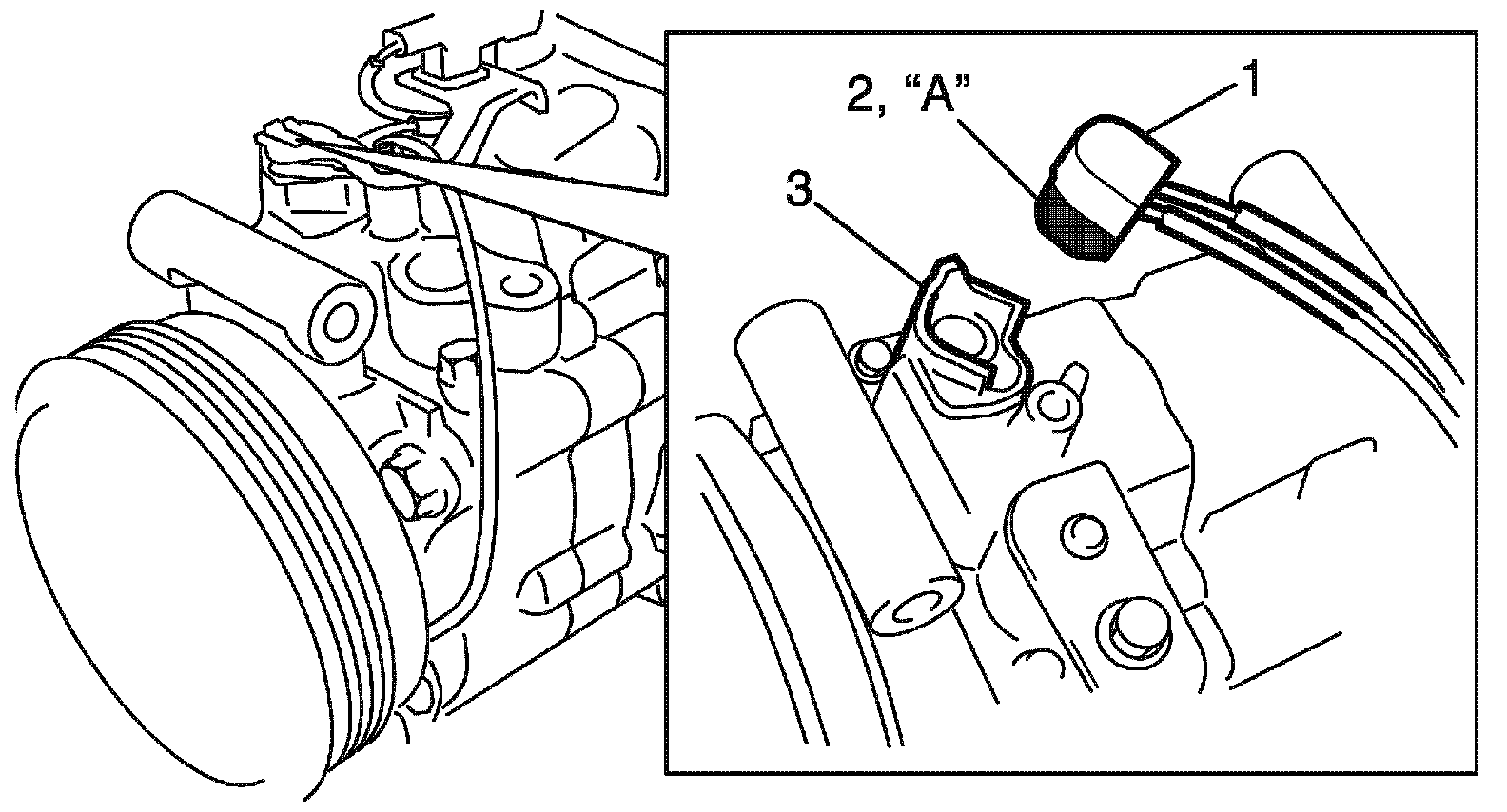 2, “A”
1
3