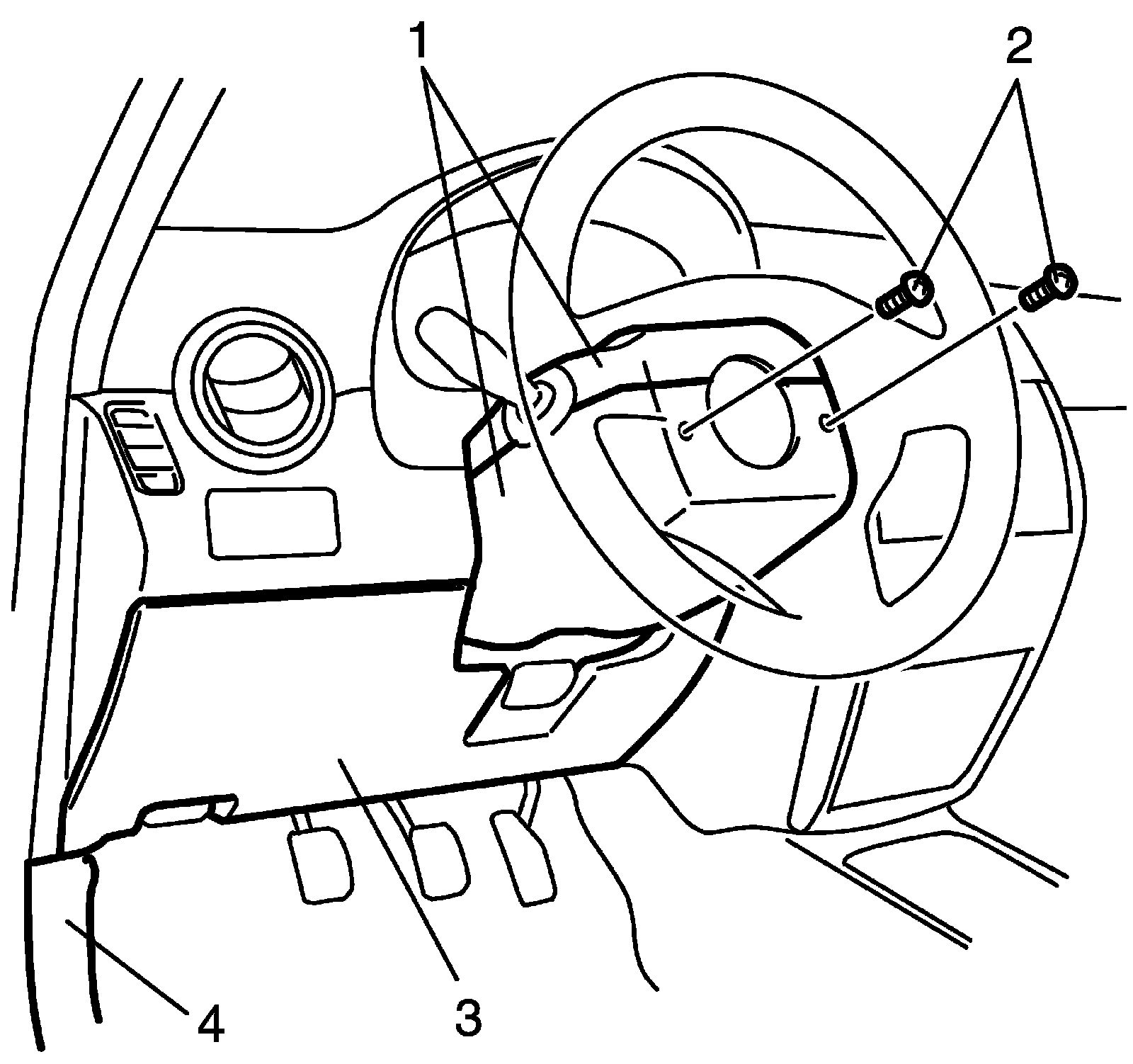 1
2
4
3