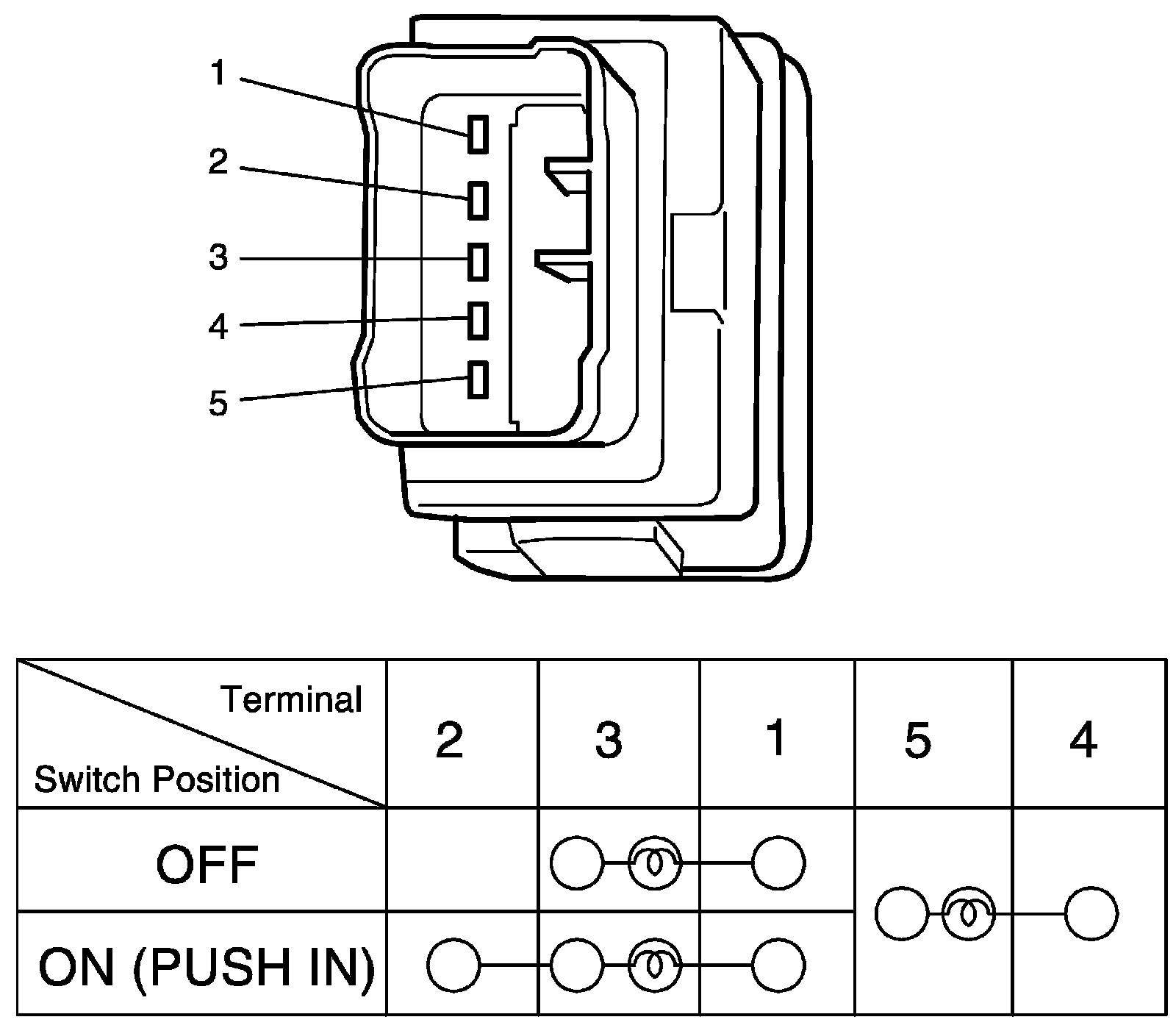 1
2
3
4
5

| Terminal / Switch Position | 2 | 3 | 1 | 5 | 4 |
|---|---|---|---|---|---|
| OFF | | | | | |
| ON (PUSH IN) | | | | | |