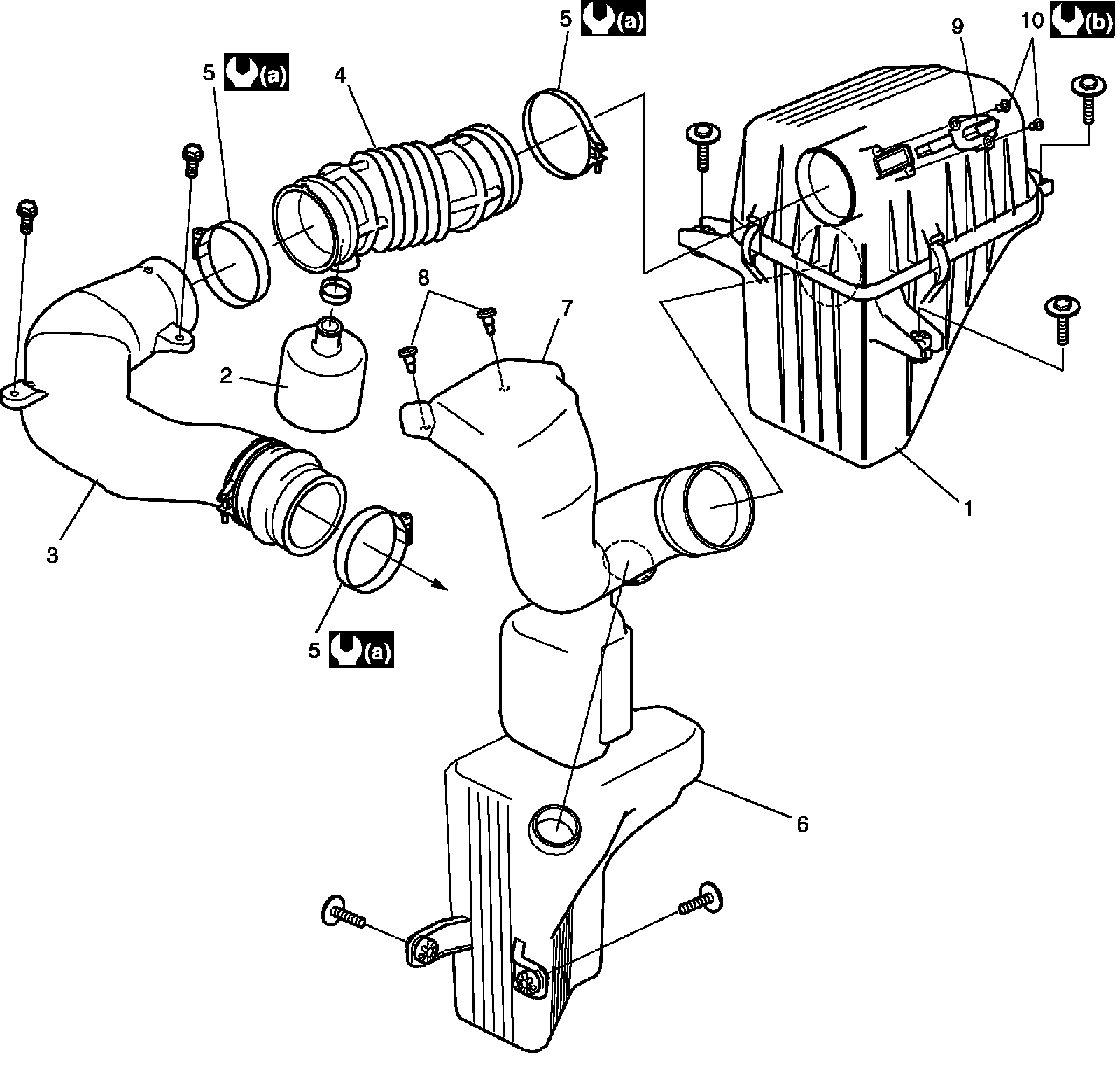 5 (a)
5 (a)
4
9
10 (b)
8
7
2
3
5 (a)
1
6