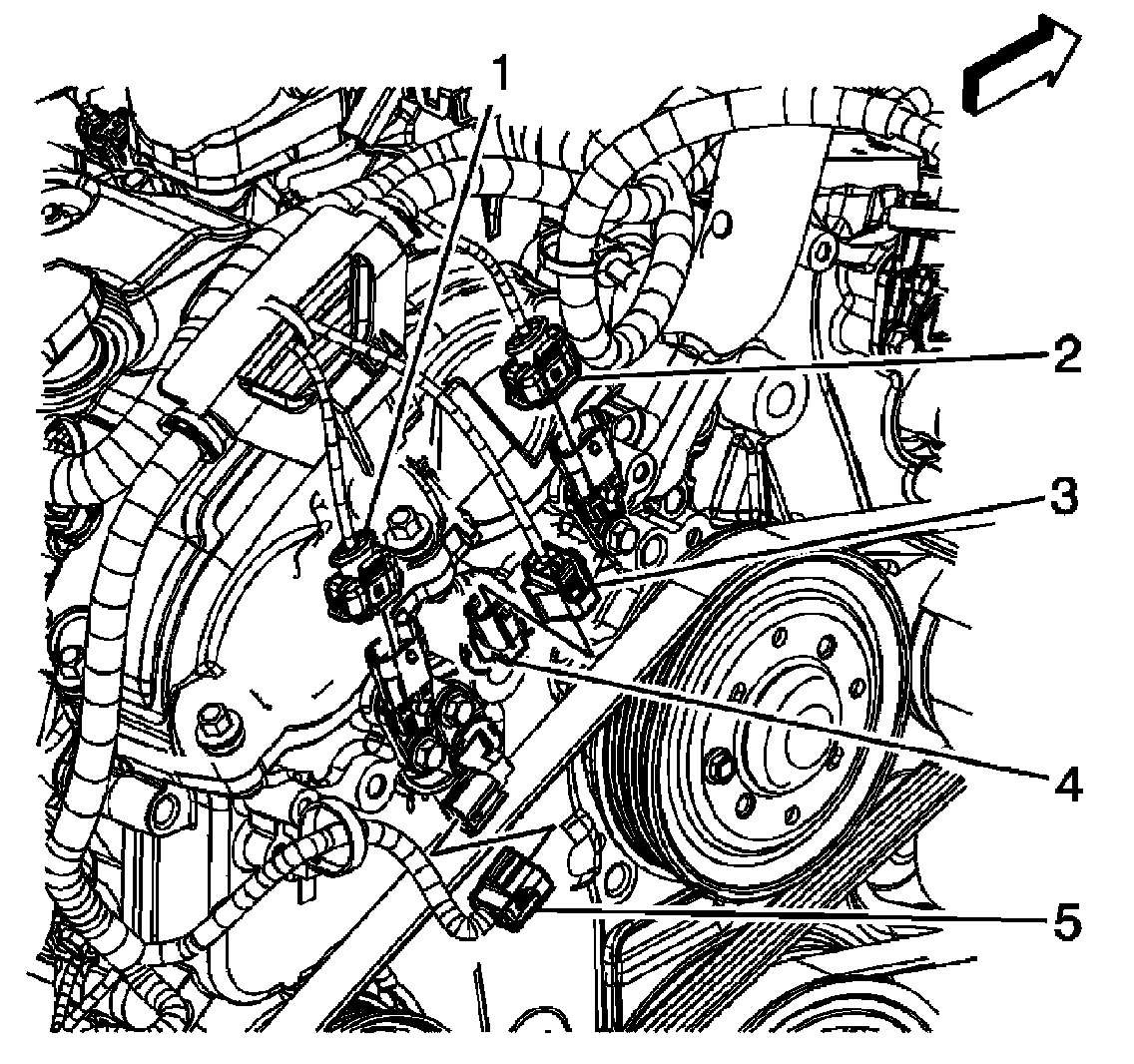 1
2
3
4
5