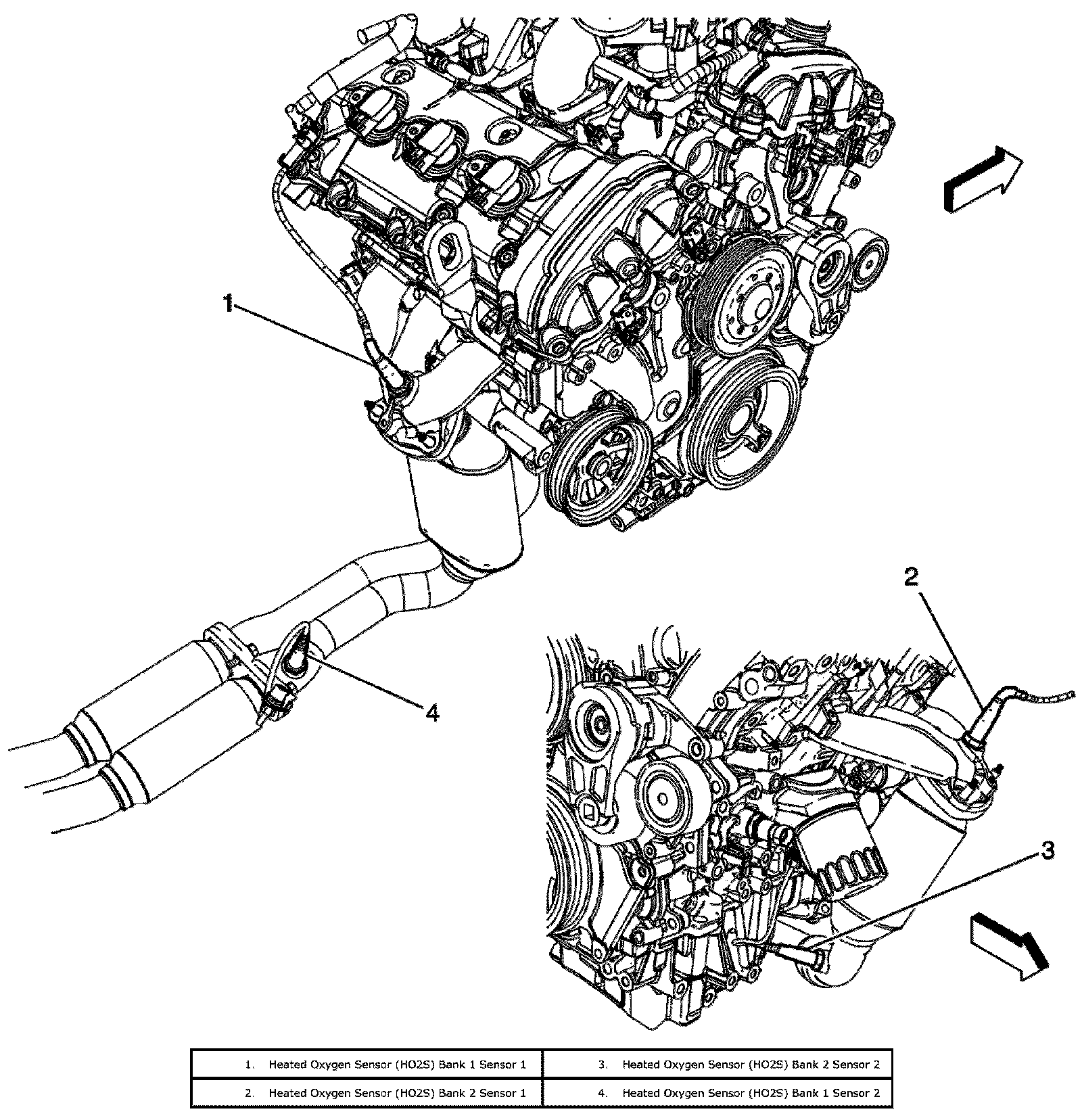 1

2

4

3

| 1. Heated Oxygen Sensor (HO2S) Bank 1 Sensor 1 | 3. Heated Oxygen Sensor (HO2S) Bank 2 Sensor 2 |
|---|---|
| 2. Heated Oxygen Sensor (HO2S) Bank 2 Sensor 1 | 4. Heated Oxygen Sensor (HO2S) Bank 1 Sensor 2 |