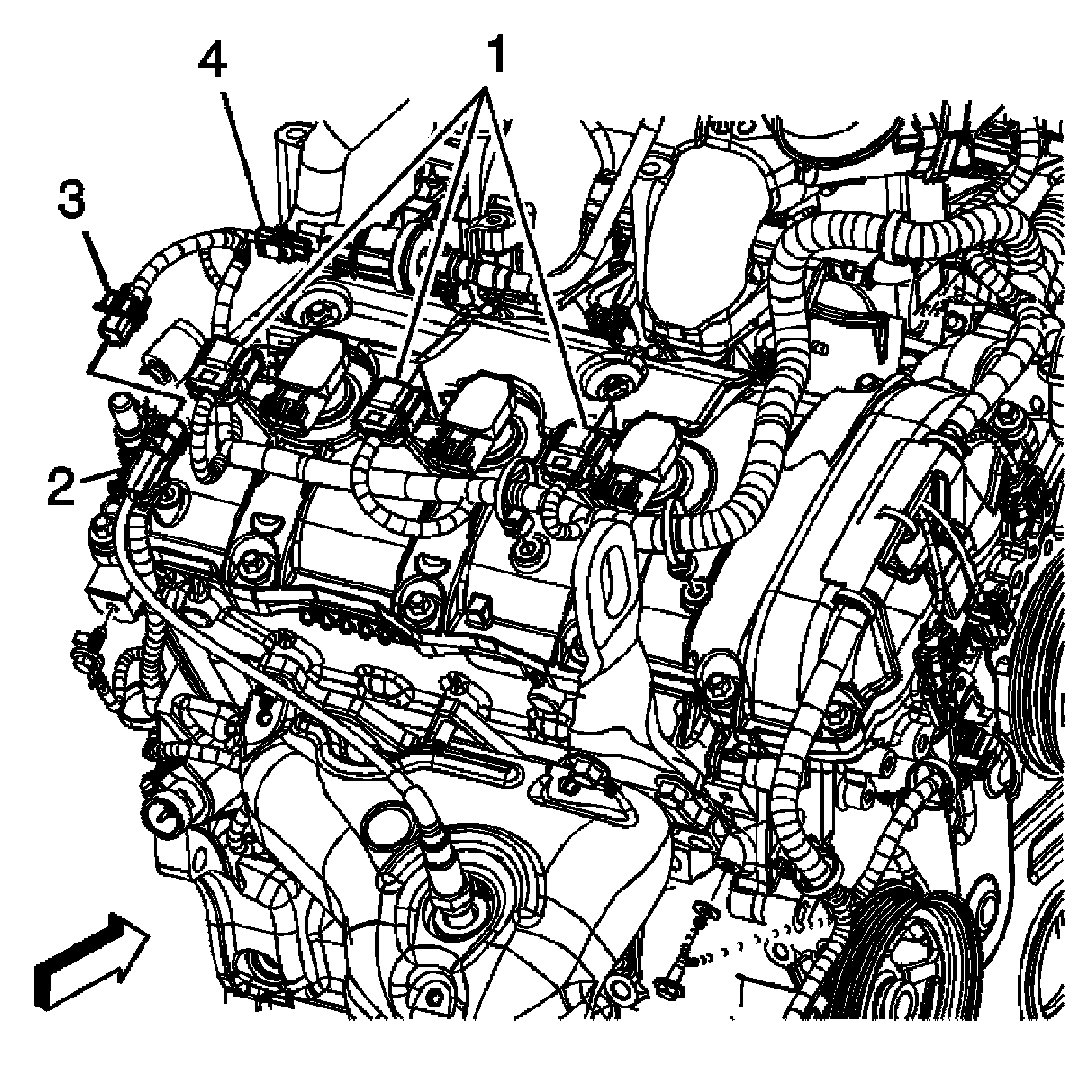 4
1
3
2