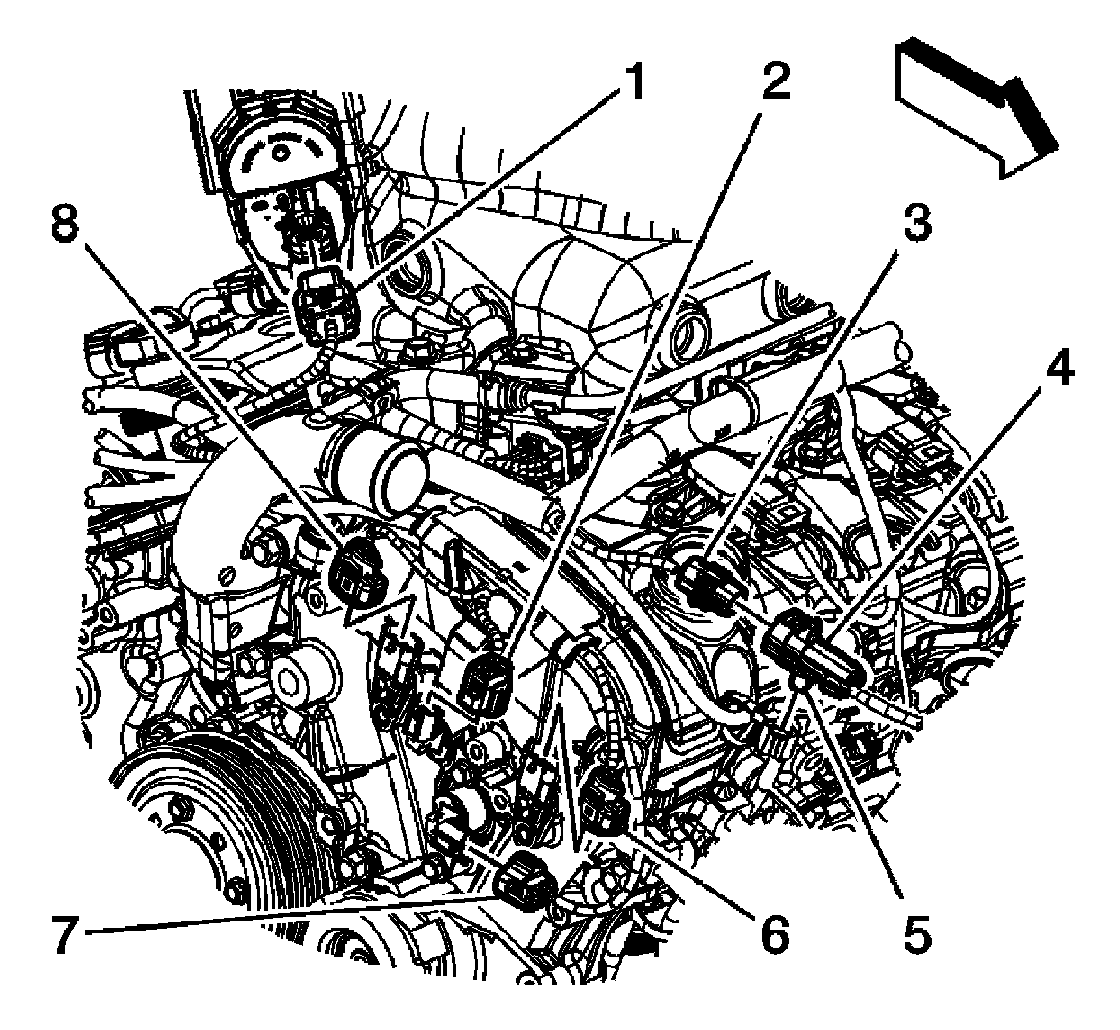 1
2
8
3
4
7
6
5