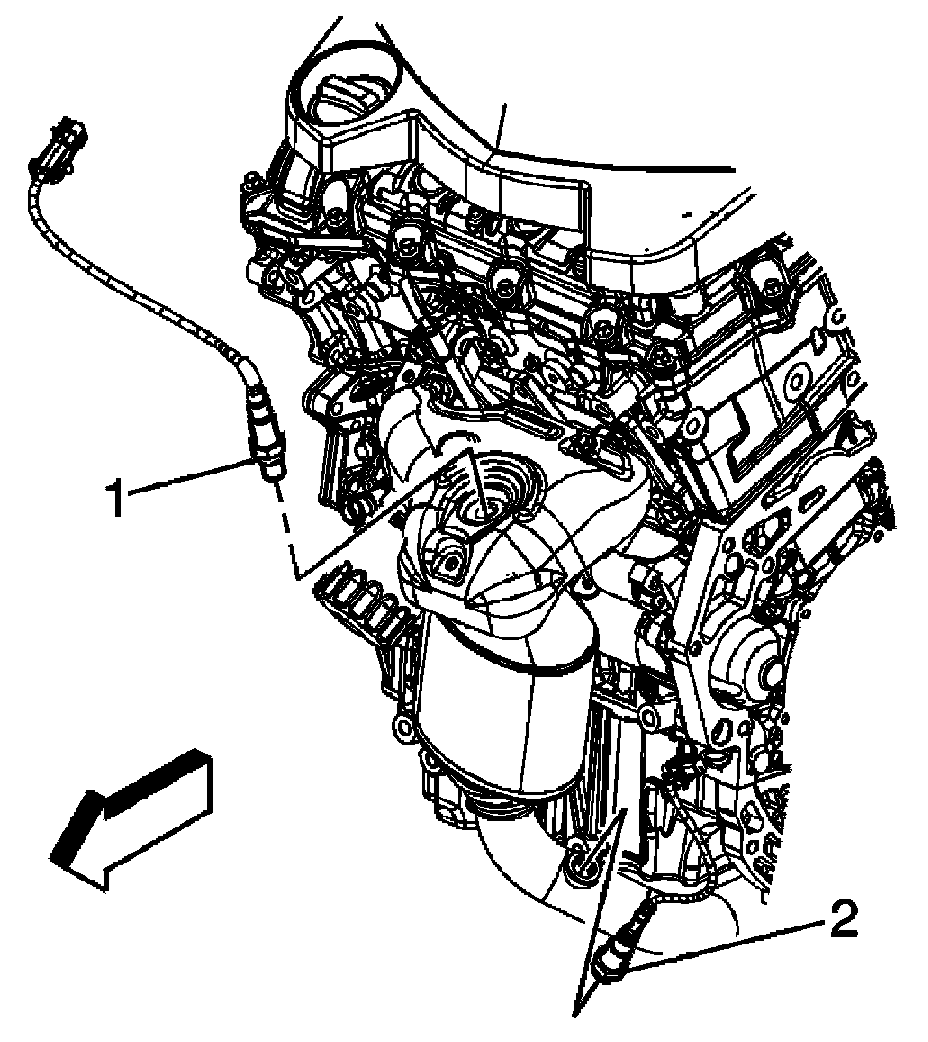 1

2