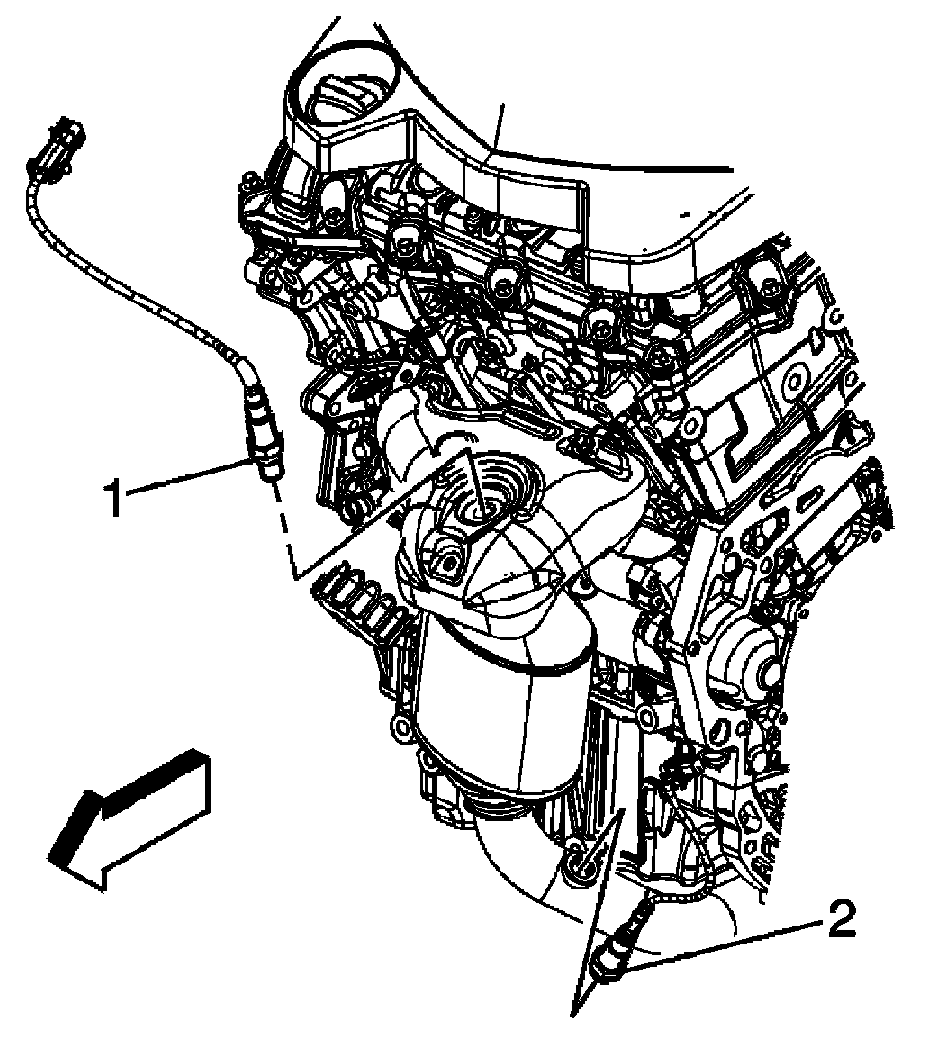 1

2